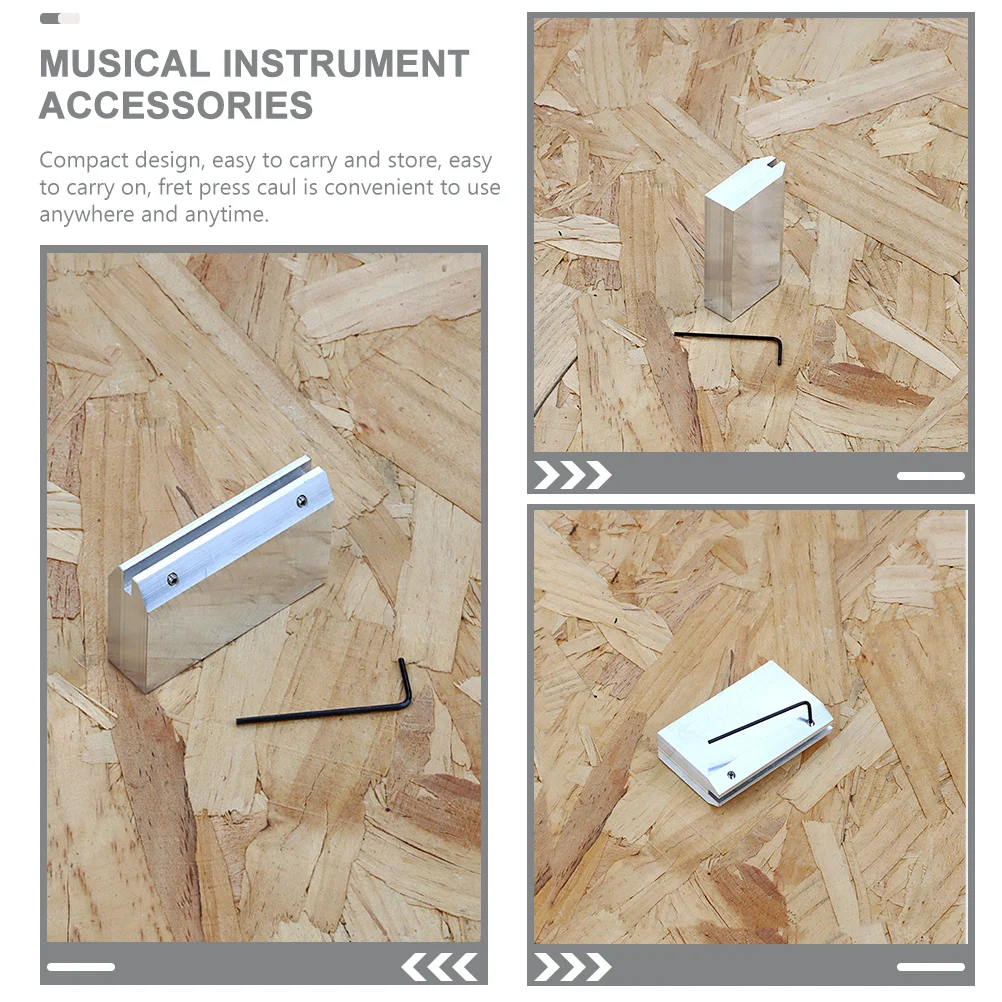 MUSICAL INSTRUMENT ACCESSORIES

Compact design, easy to carry and store, easy to carry on, fret press caul is convenient to use anywhere and anytime.