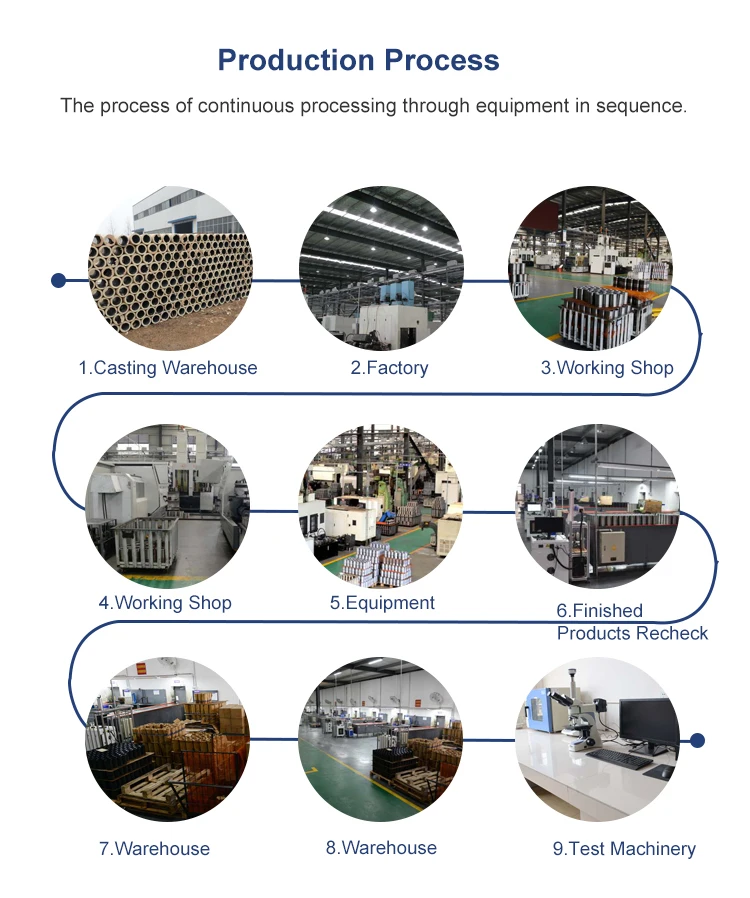 Production Process

The process of continuous processing through equipment in sequence.

1.Casting Warehouse

2.Factory

3.Working Shop

4.Working Shop

5.Equipment

6.Finished Products Recheck

7.Warehouse

8.Warehouse

9.Test Machinery