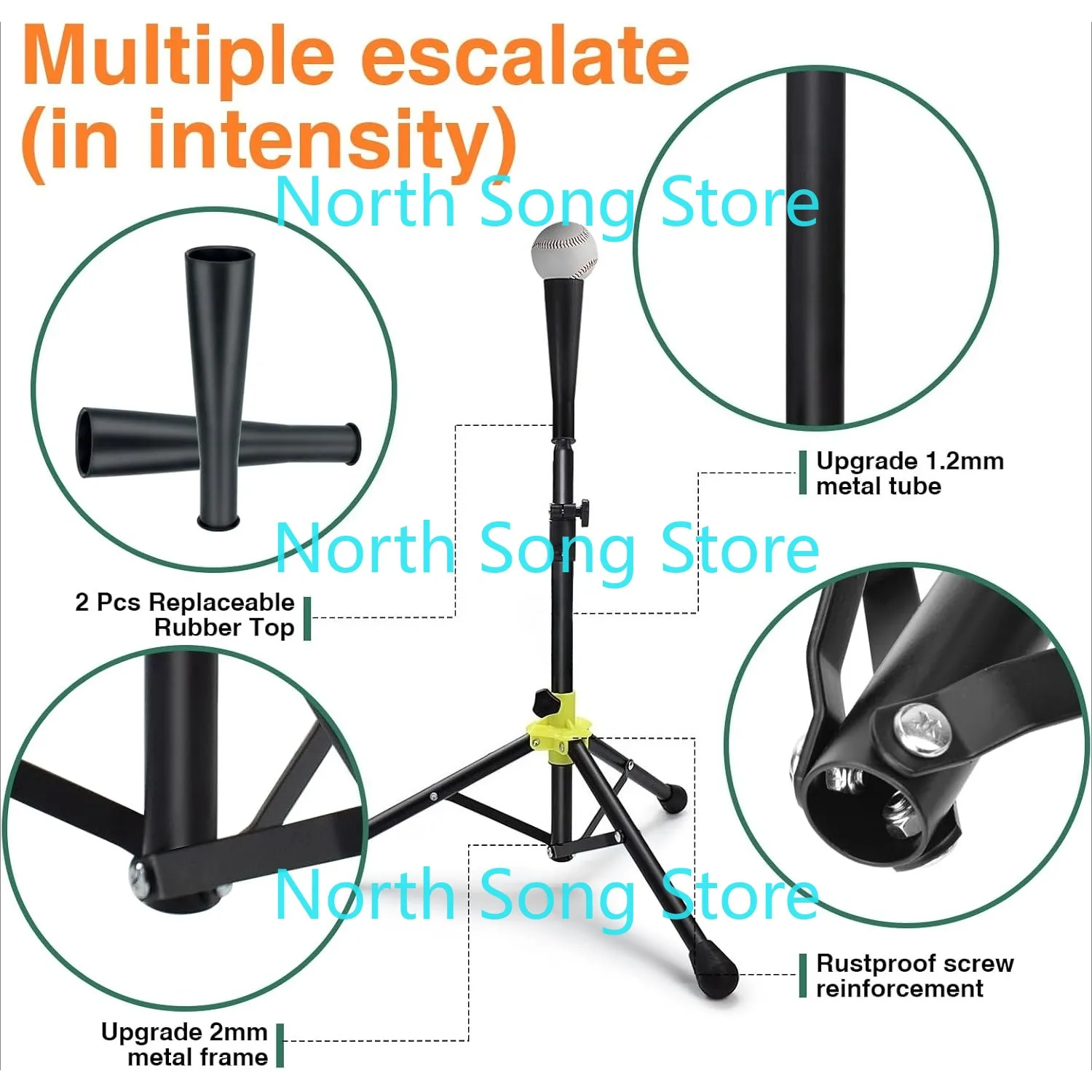 Multiple escalate (in intensity)

North Song Store

Upgrade 1.2mm metal tube

North Song Store

2 Pcs Replaceable Rubber Top

North Song Store

Rustproof screw reinforcement

Upgrade 2mm metal frame