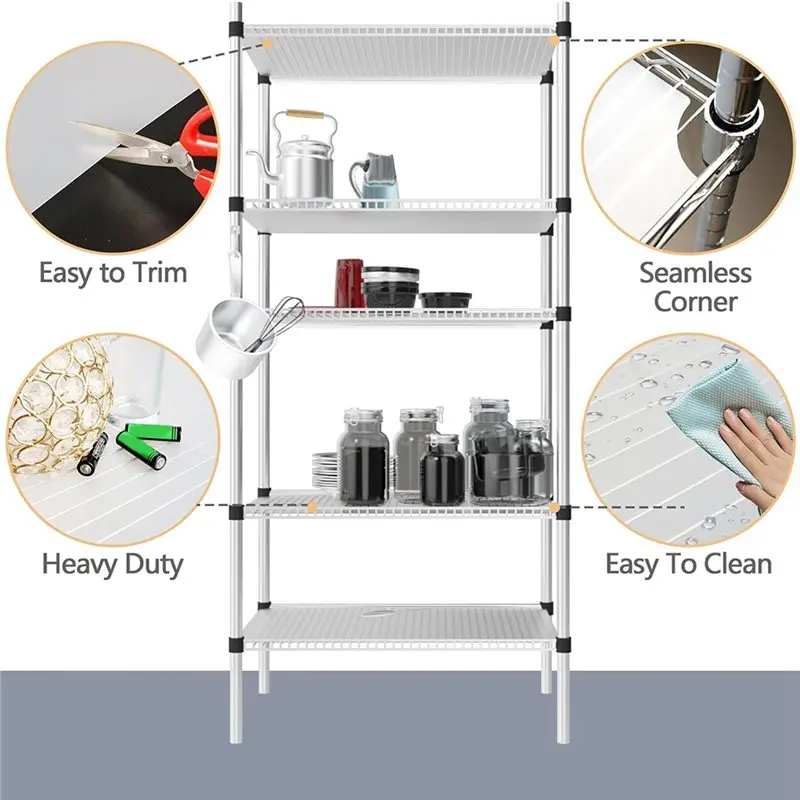 Easy to Trim

Seamless Corner

Heavy Duty

Easy To Clean