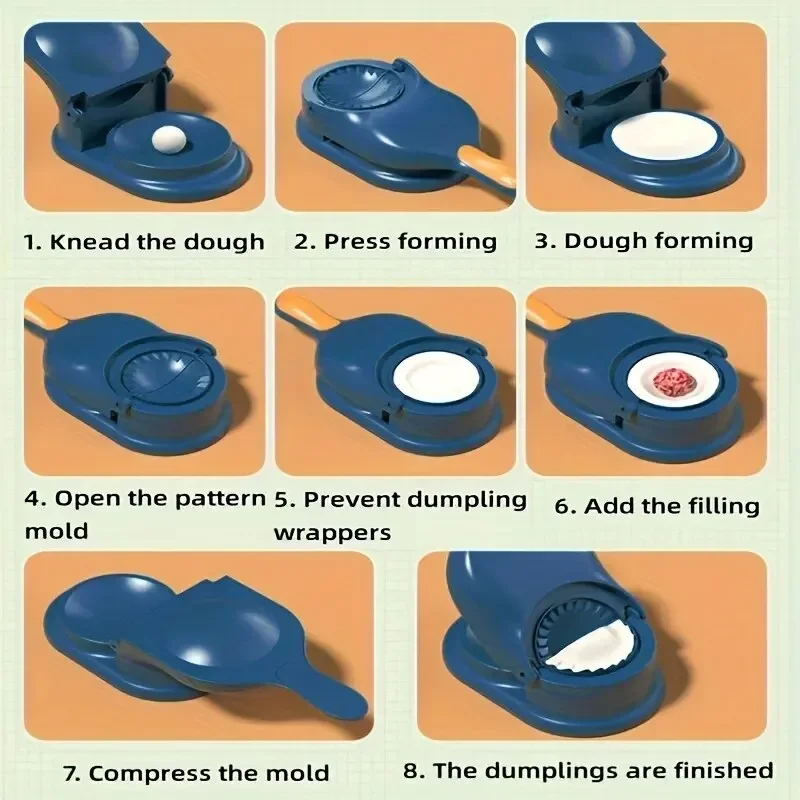 1. Knead the dough

2. Press forming

3. Dough forming

4. Open the pattern mold

5. Prevent dumpling wrappers

6. Add the filling

7. Compress the mold

8. The dumplings are finished