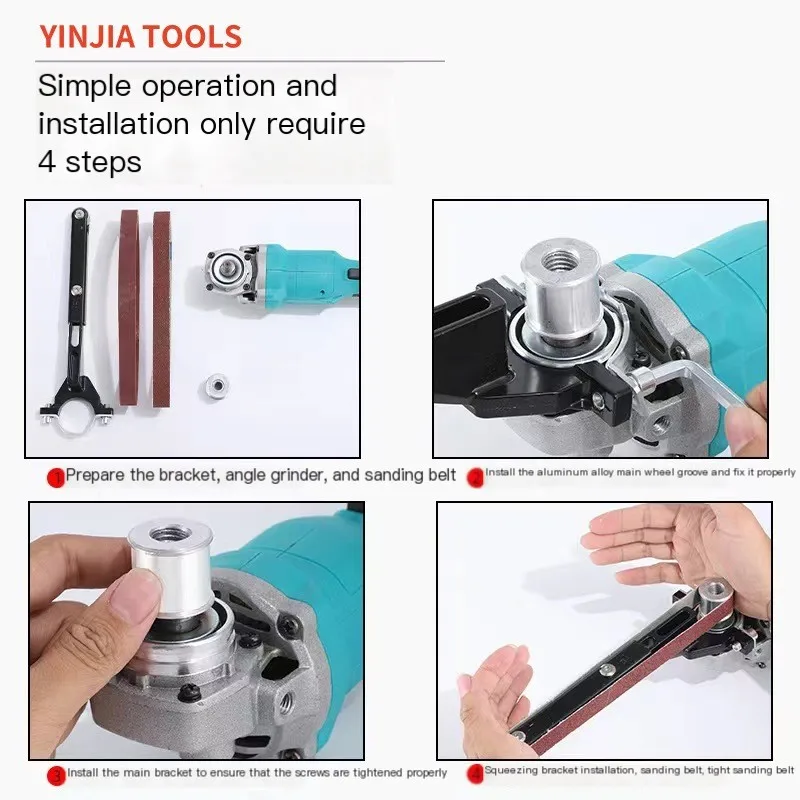 YINJIA TOOLS

Simple operation and installation only require 4 steps

1 Prepare the bracket, angle grinder, and sanding belt

2 Install the aluminum alloy main wheel groove and fix it properly

3 Install the main bracket to ensure that the screws are tightened properly

4 Squeezing bracket installation, sanding belt, tight sanding belt