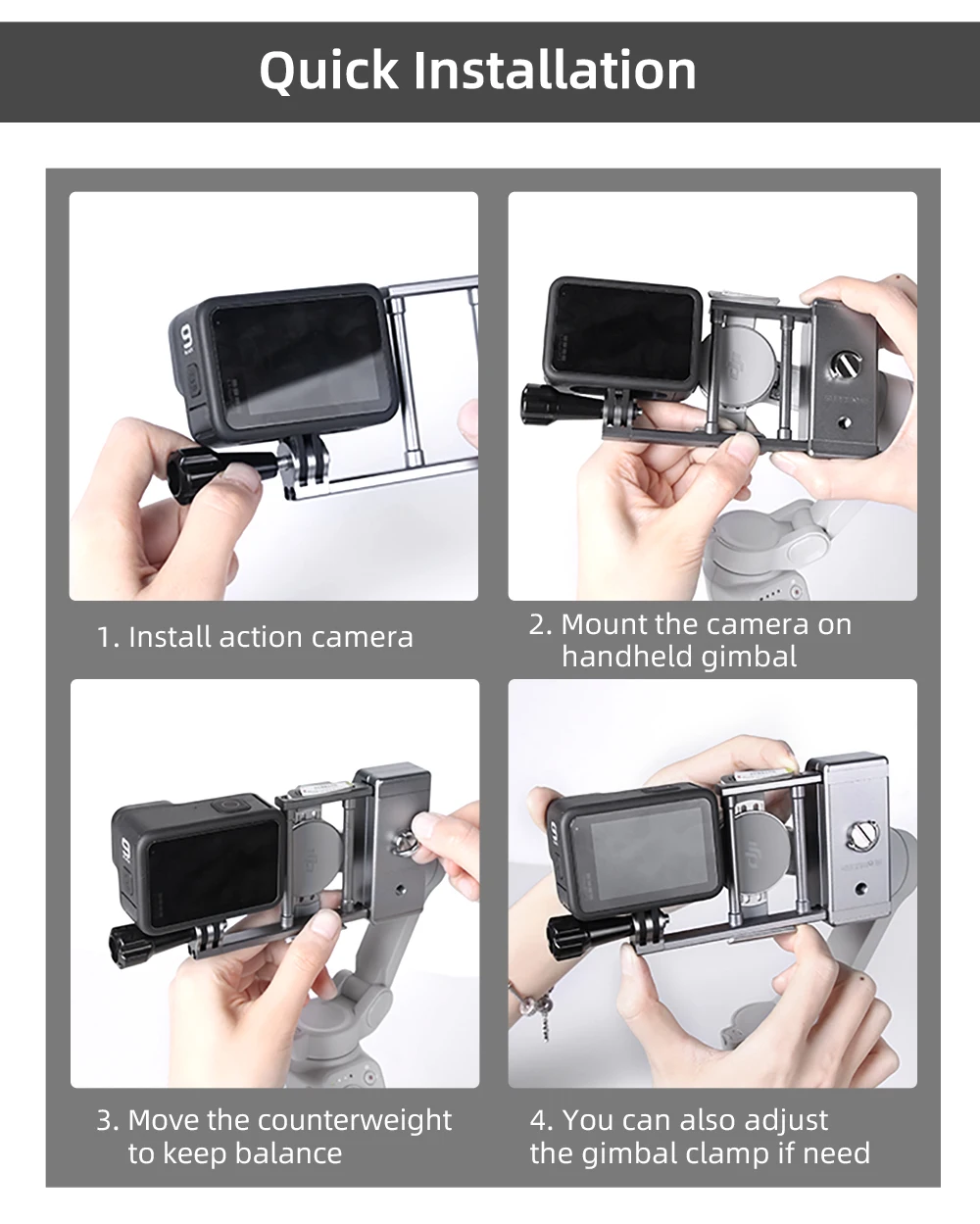 Quick Installation

1. Install action camera

2. Mount the camera on handheld gimbal

3. Move the counterweight to keep balance

4. You can also adjust the gimbal clamp if need