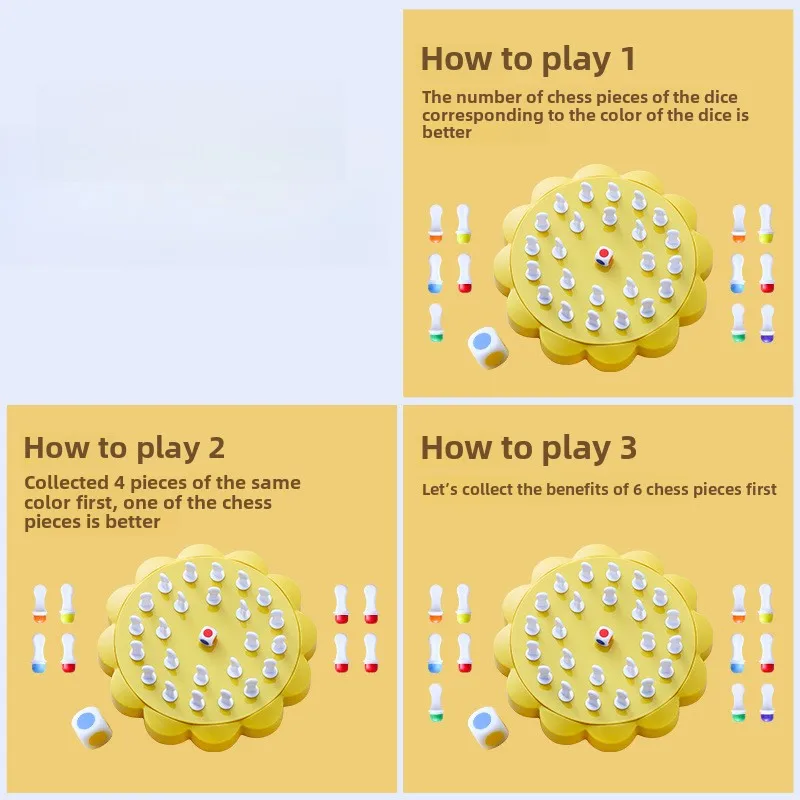 How to play 1

The number of chess pieces of the dice corresponding to the color of the dice is better

How to play 2

Collected 4 pieces of the same color first, one of the chess pieces is better

How to play 3

Let's collect the benefits of 6 chess pieces first