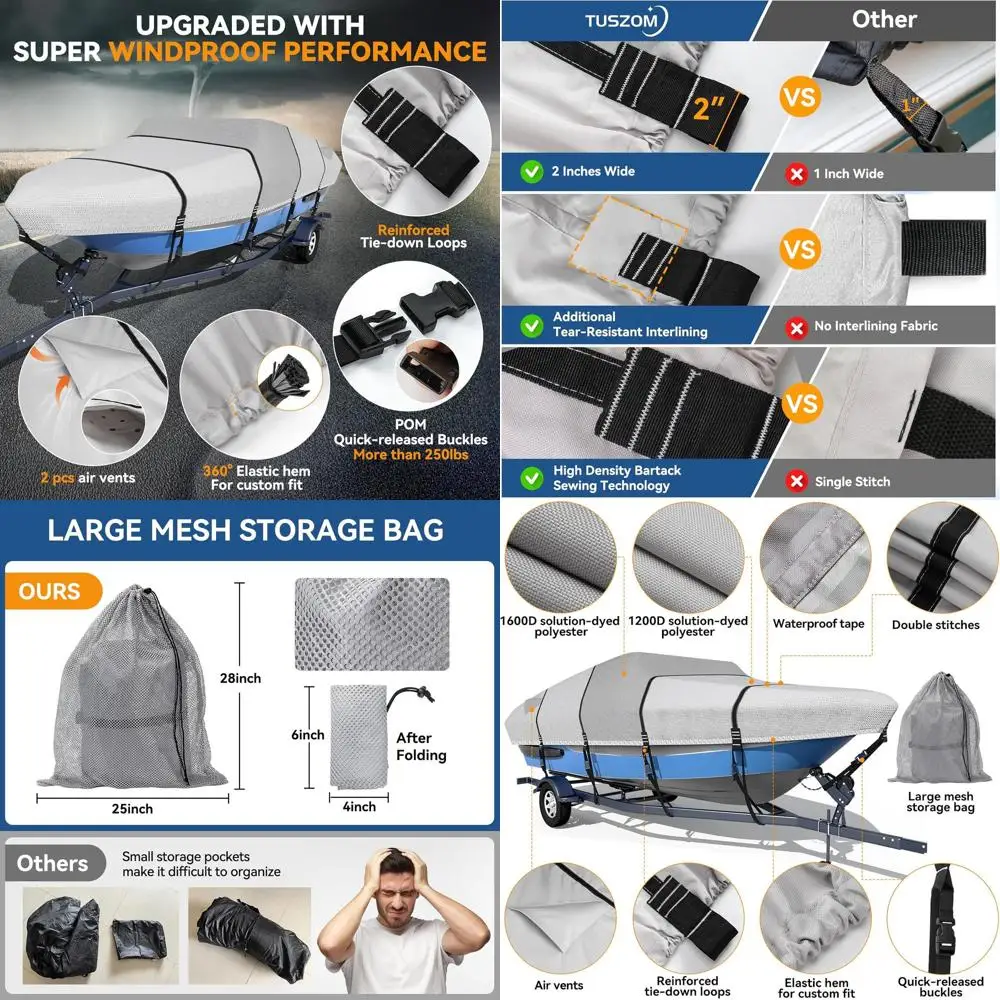 UPGRADED WITH SUPER WINDPROOF PERFORMANCE

Reinforced Tie-down Loops

POM Quick-released Buckles More than 250lbs

2 pcs air vents

360° Elastic hem For custom fit

TUSZOM

Other

2"

VS

1"

2 Inches Wide

1 Inch Wide

VS

Additional Tear-Resistant Interlining

No Interlining Fabric

VS

High Density Bartack Sewing Technology

Single Stitch

LARGE MESH STORAGE BAG

OURS

28inch

25inch

6inch

4inch

After Folding

Others

Small storage pockets make it difficult to organize

1600D solution-dyed polyester

1200D solution-dyed polyester

Waterproof tape

Double stitches

Large mesh storage bag

Air vents

Reinforced tie-down loops

Elastic hem for custom fit

Quick-released buckles