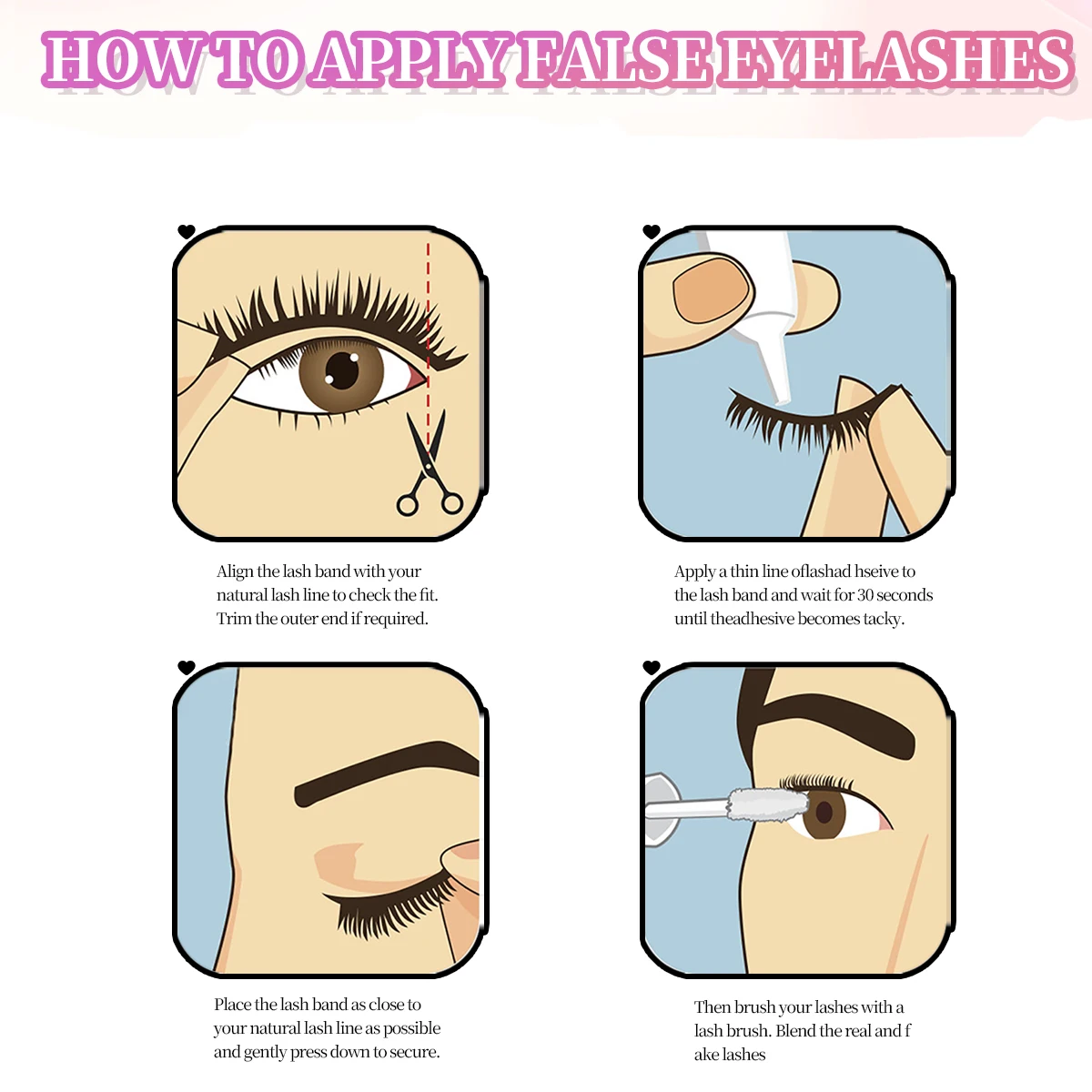 HOW TO APPLY FALSE EYELASHES

Align the lash band with your natural lash line to check the fit. Trim the outer end if required.

Apply a thin line oflashad hseive to the lash band and wait for 30 seconds until theadhesive becomes tacky.

Place the lash band as close to your natural lash line as possible and gently press down to secure.

Then brush your lashes with a lash brush. Blend the real and f ake lashes