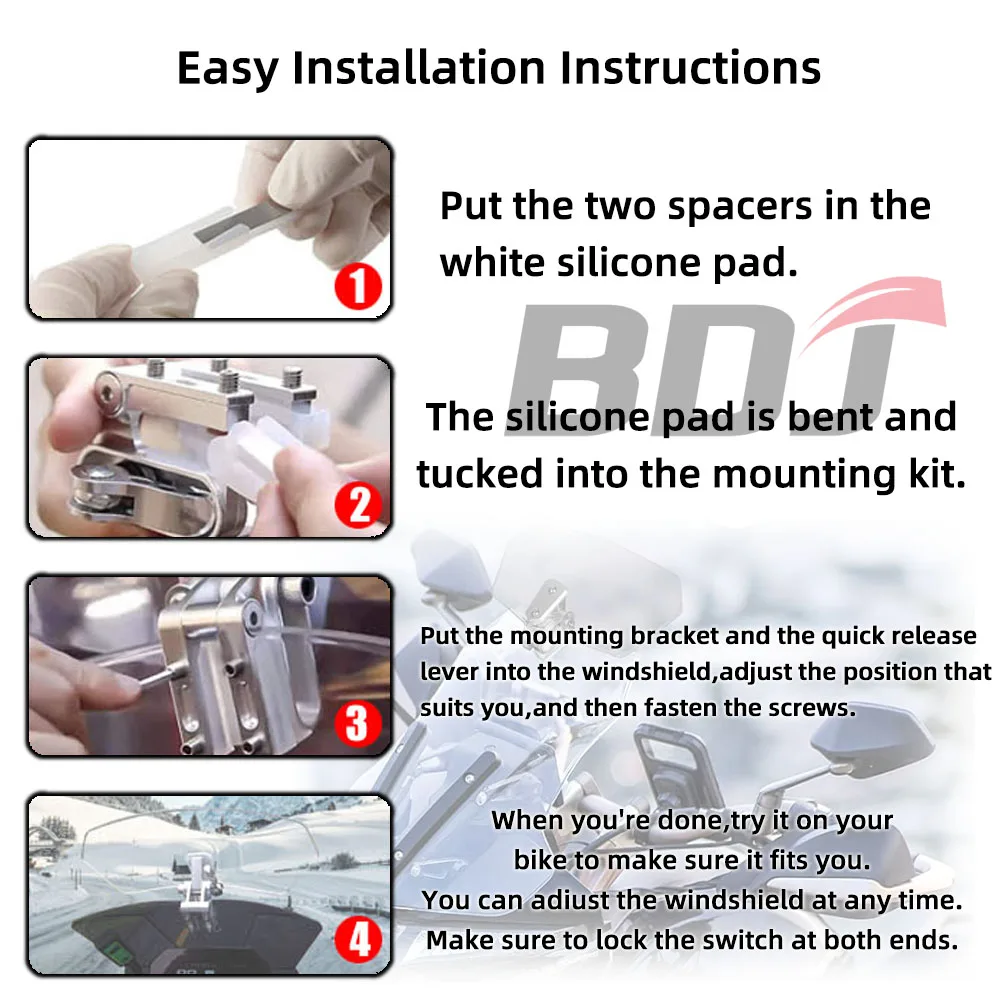 Easy Installation Instructions

1

Put the two spacers in the white silicone pad.

BDJ

2

The silicone pad is bent and tucked into the mounting kit.

3

Put the mounting bracket and the quick release lever into the windshield,adjust the position that suits you,and then fasten the screws.

4

When you're done,try it on your bike to make sure it fits you.
You can adiust the windshield at any time.
Make sure to lock the switch at both ends.