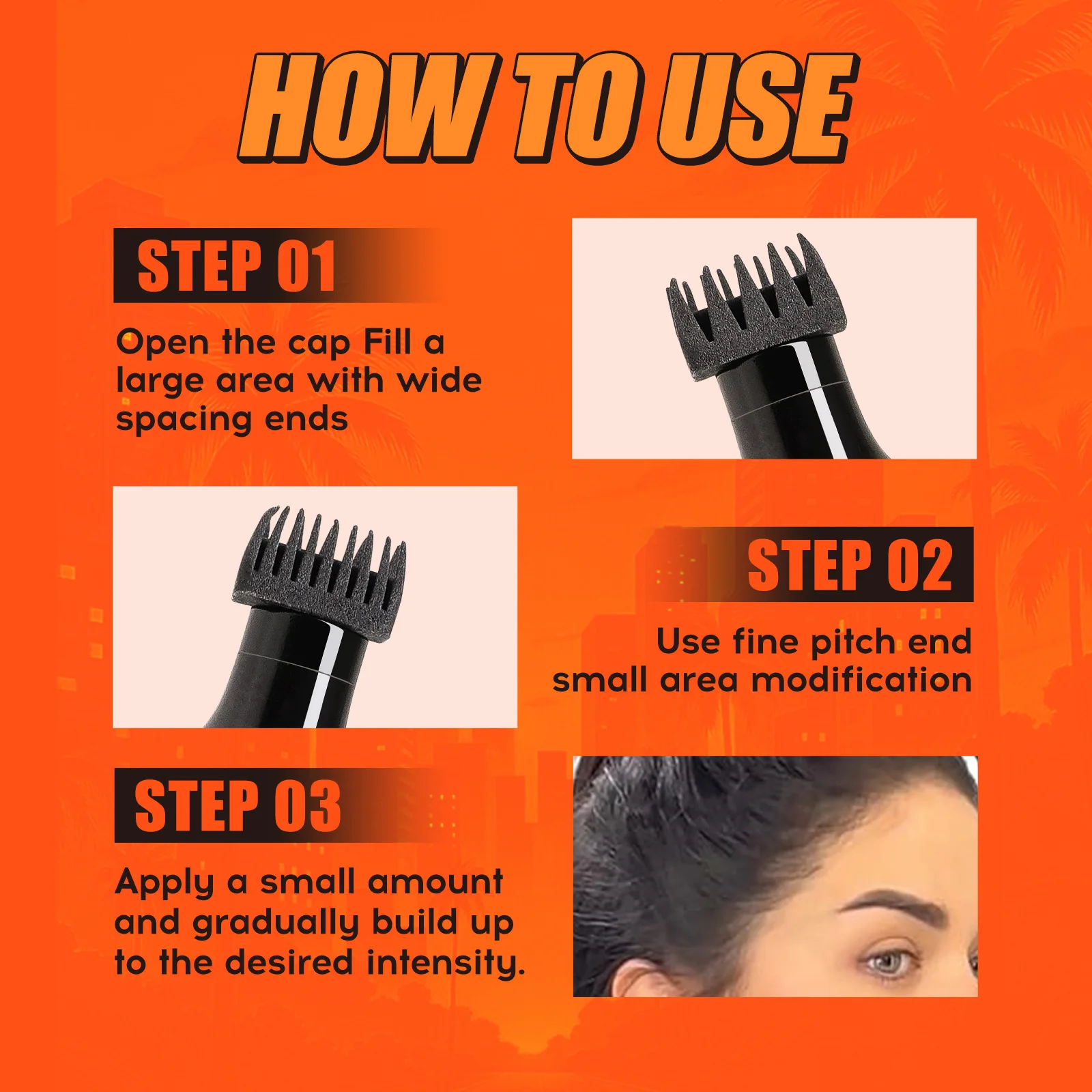 HOW TO USE

STEP 01

Open the cap Fill a large area with wide spacing ends

STEP 02

Use fine pitch end small area modification

STEP 03

Apply a small amount and gradually build up to the desired intensity.