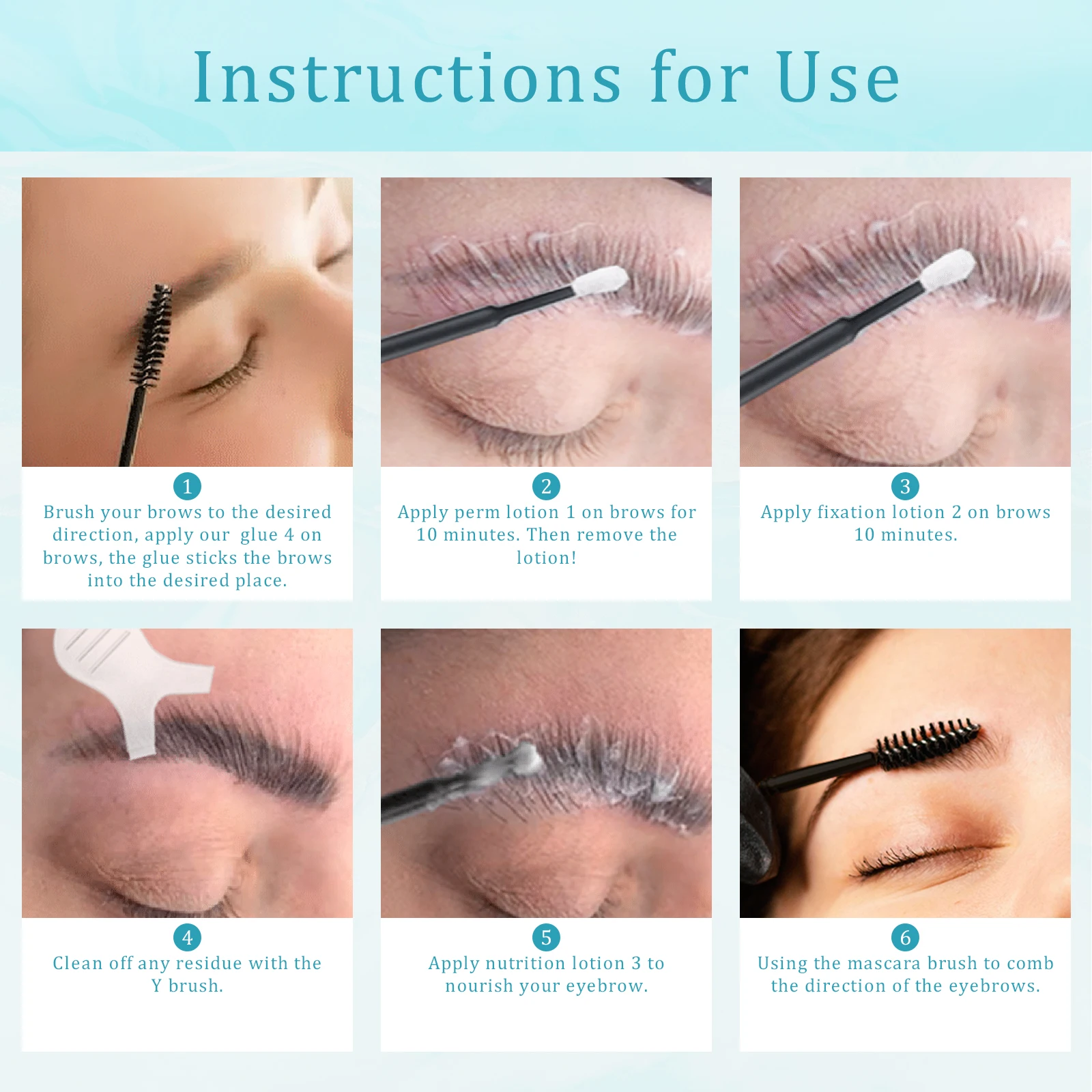 Instructions for Use

1
Brush your brows to the desired direction, apply our glue 4 on brows, the glue sticks the brows into the desired place.

2
Apply perm lotion 1 on brows for 10 minutes. Then remove the lotion!

3
Apply fixation lotion 2 on brows 10 minutes.

4
Clean off any residue with the Y brush.

5
Apply nutrition lotion 3 to nourish your eyebrow.

6
Using the mascara brush to comb the direction of the eyebrows.