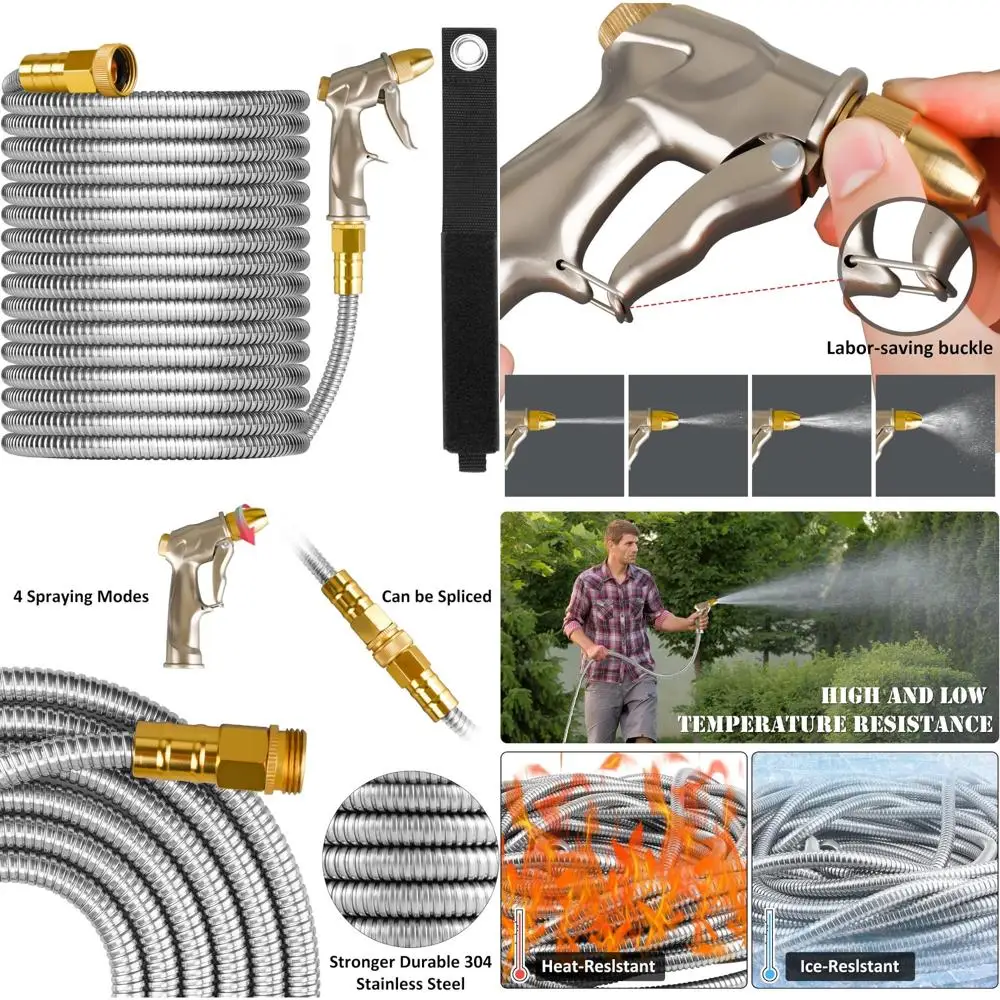 Labor-saving buckle

4 Spraying Modes

Can be Spliced

HIGH AND LOW
TEMPERATURE RESISTANCE

Stronger Durable 304 Stainless Steel

Heat-Reslstant

Ice-Reslstant