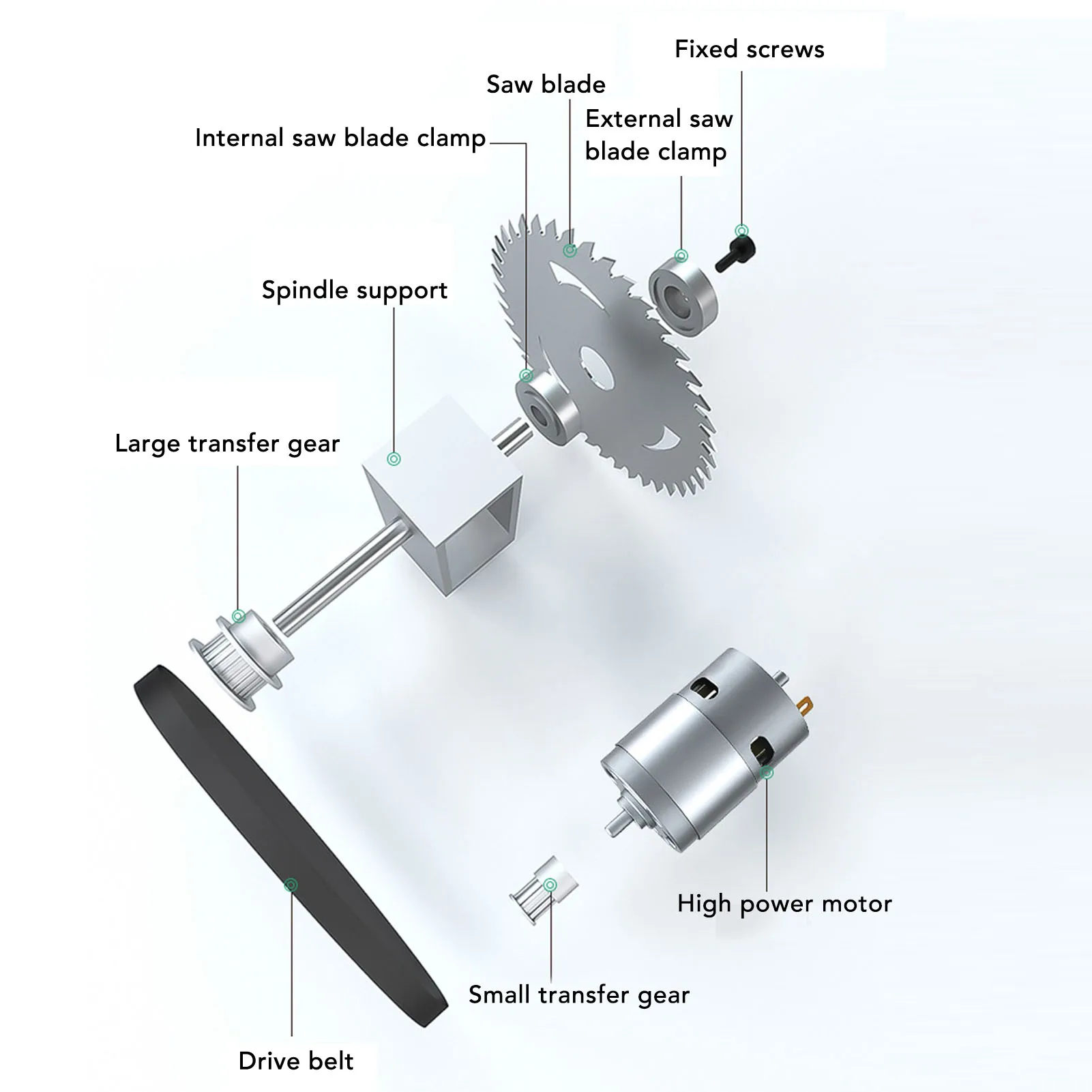 Fixed screws

Saw blade

External saw blade clamp

Internal saw blade clamp

Spindle support

Large transfer gear

High power motor

Small transfer gear

Drive belt