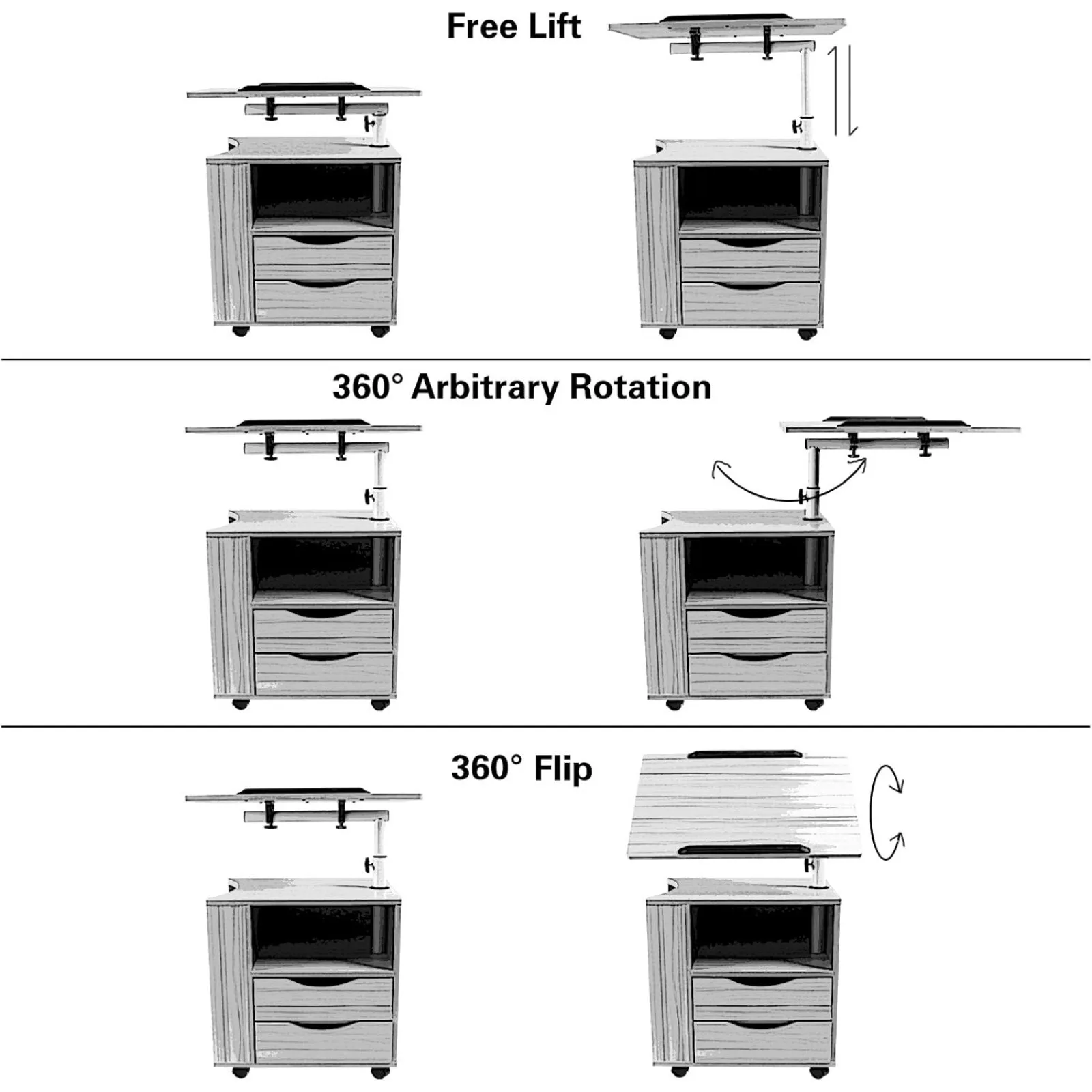 Free Lift

360° Arbitrary Rotation

360° Flip