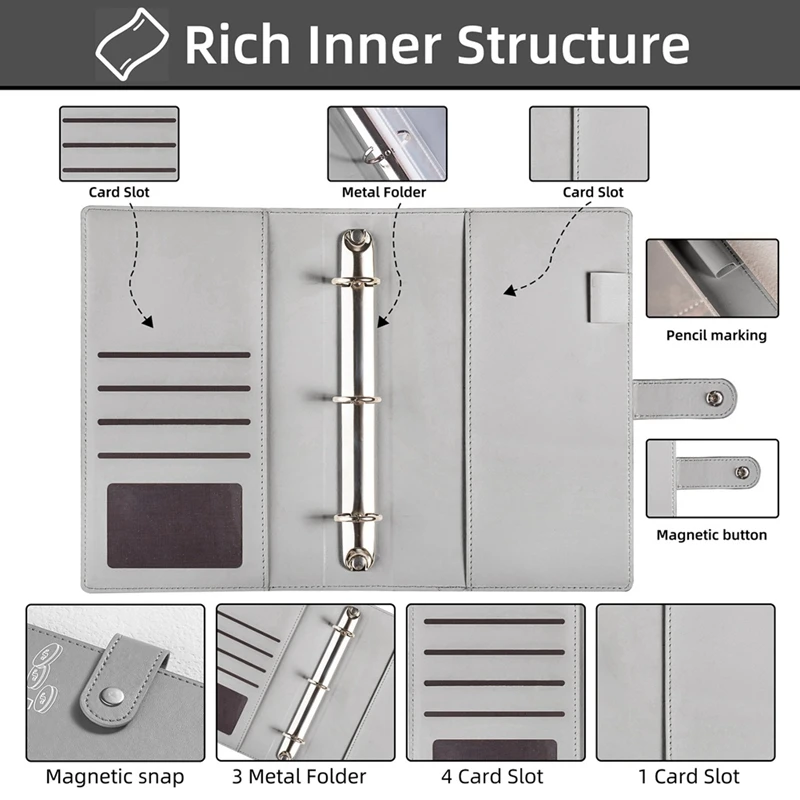 Rich Inner Structure

Card Slot

Metal Folder

Card Slot

Pencil marking

Magnetic button

Magnetic snap

3 Metal Folder

4 Card Slot

1 Card Slot