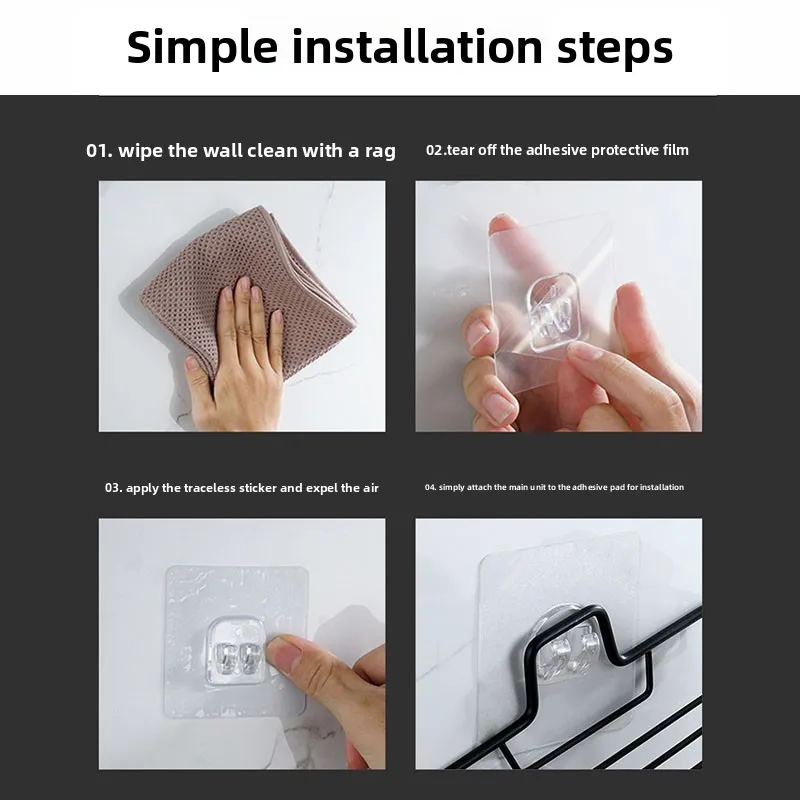 Simple installation steps

01. wipe the wall clean with a rag

02.tear off the adhesive protective film

03. apply the traceless sticker and expel the air

04. simply attach the main unit to the adhesive pad for installation