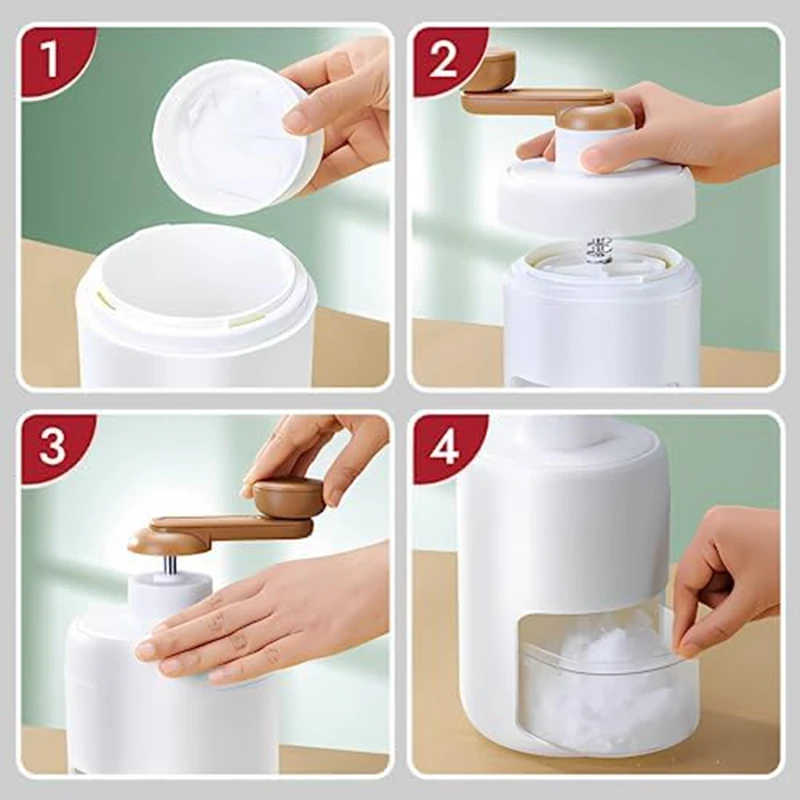 1

2

3

4