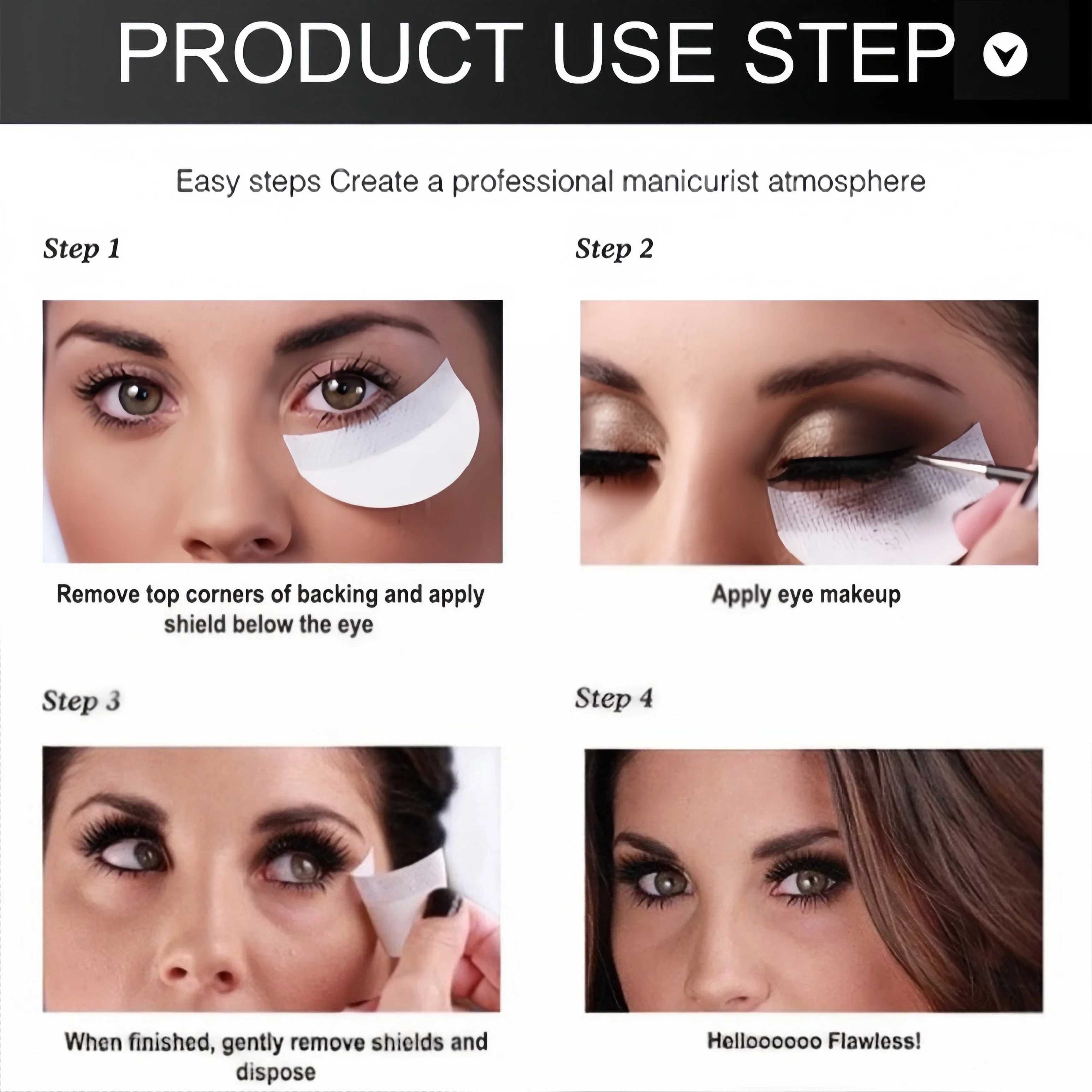 PRODUCT USE STEP

Easy steps Create a professional manicurist atmosphere

Step 1

Remove top corners of backing and apply shield below the eye

Step 2

Apply eye makeup

Step 3

When finished, gently remove shields and dispose

Step 4

Helloooooo Flawless!