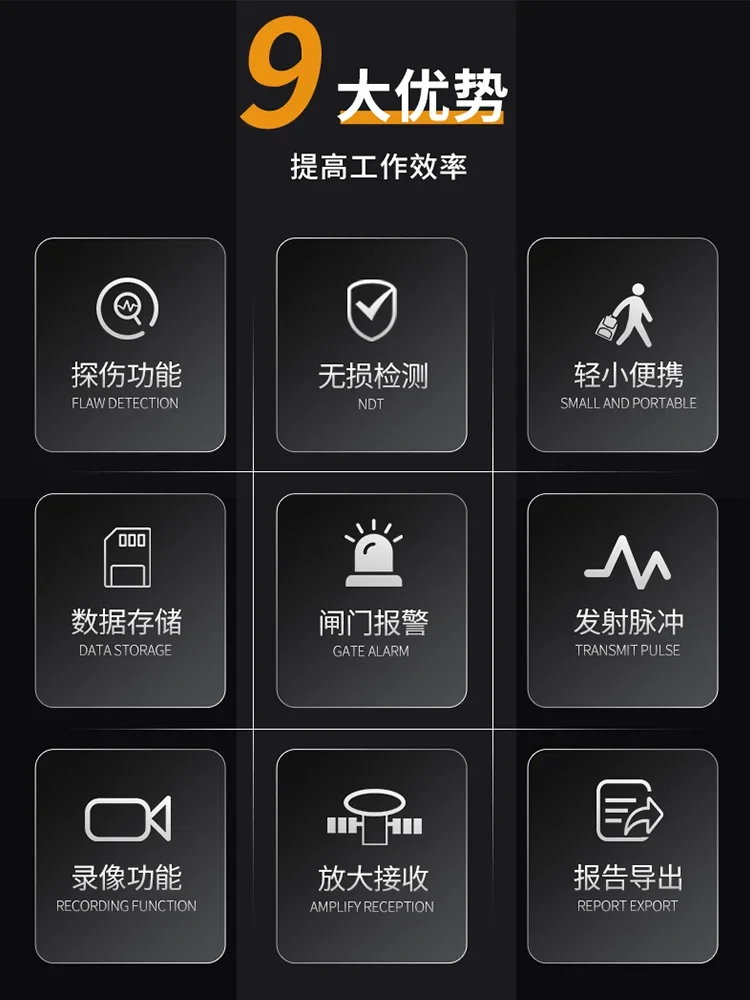 9大优势

提高工作效率

探伤功能
FLAW DETECTION

无损检测
NDT

轻小便携
SMALL AND PORTABLE

数据存储
DATA STORAGE

闸门报警
GATE ALARM

发射脉冲
TRANSMIT PULSE

录像功能
RECORDING FUNCTION

放大接收
AMPLIFY RECEPTION

报告导出
REPORT EXPORT