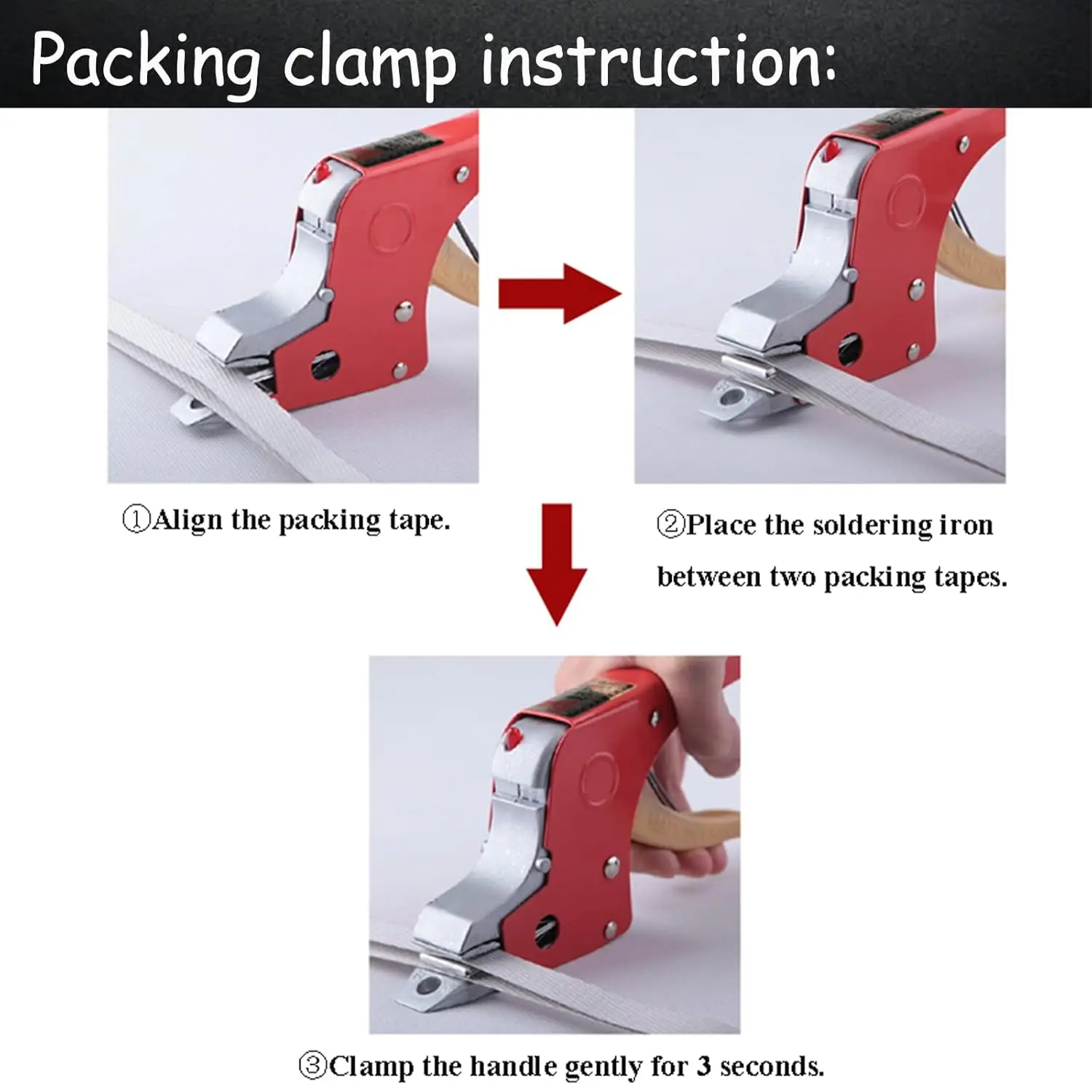 Packing clamp instruction:

①Align the packing tape.

②Place the soldering iron between two packing tapes.

③Clamp the handle gently for 3 seconds.