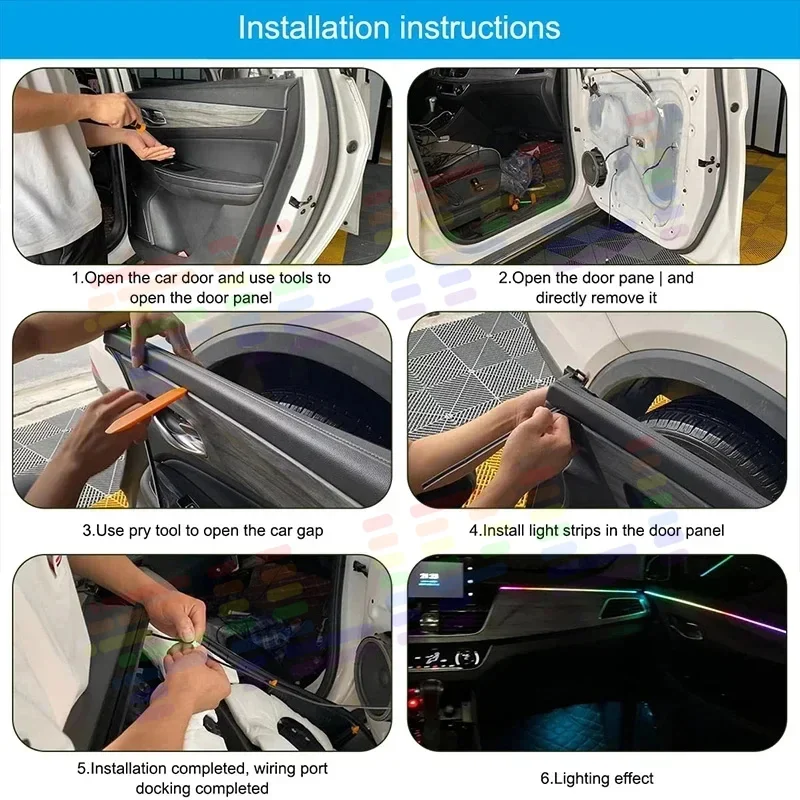 Installation instructions

1.Open the car door and use tools to open the door panel

2.Open the door pane | and directly remove it

3.Use pry tool to open the car gap

4.Install light strips in the door panel

5.Installation completed, wiring port docking completed

6.Lighting effect