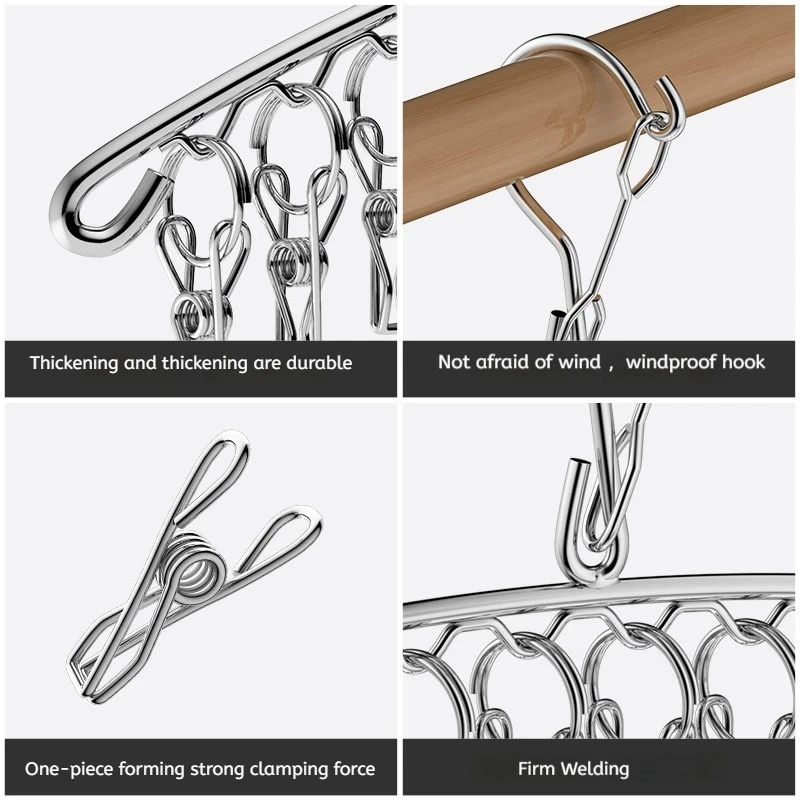 Thickening and thickening are durable

Not afraid of wind ， windproof hook

One-piece forming strong clamping force

Firm Welding