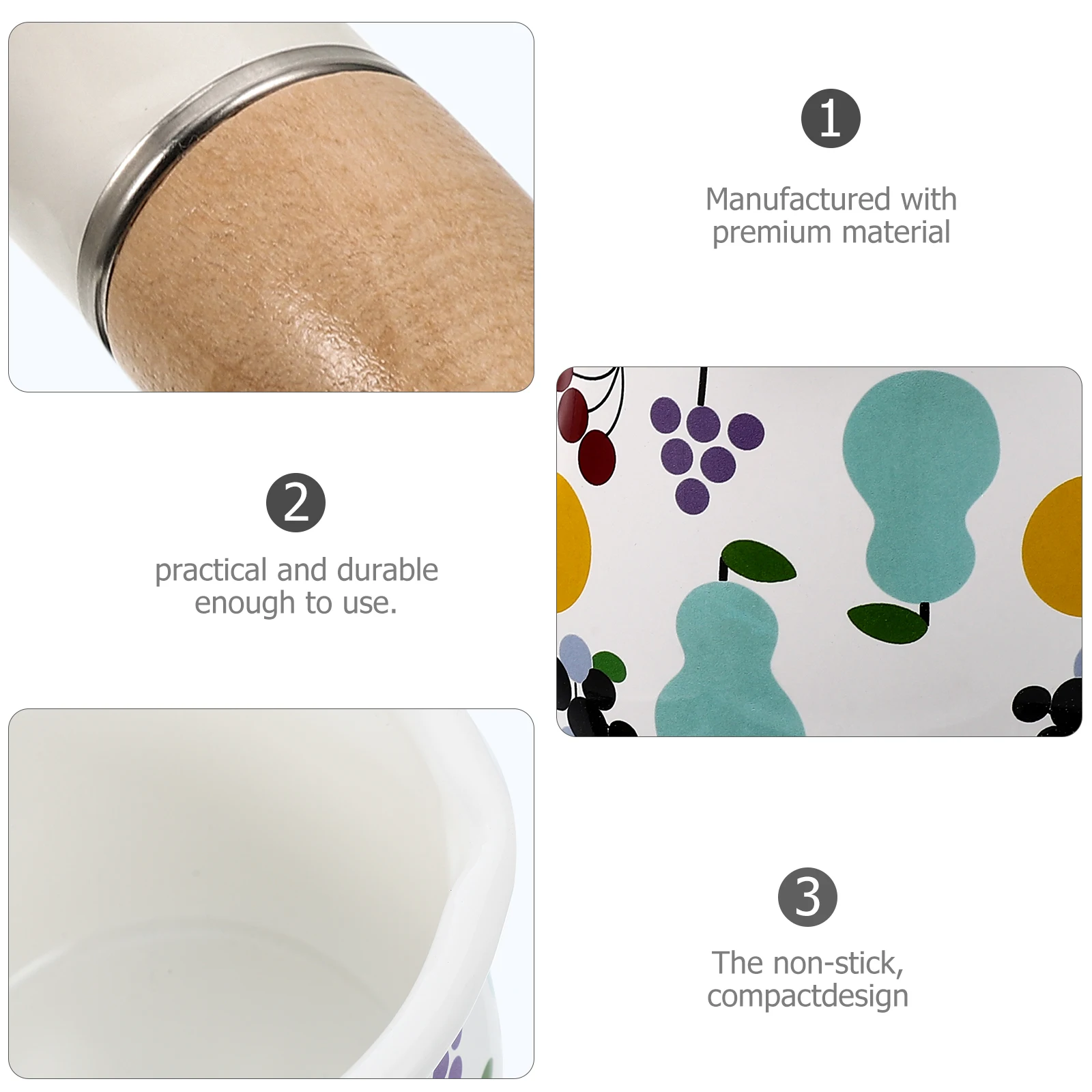 1

Manufactured with premium material

2

practical and durable enough to use.

3

The non-stick, compactdesign