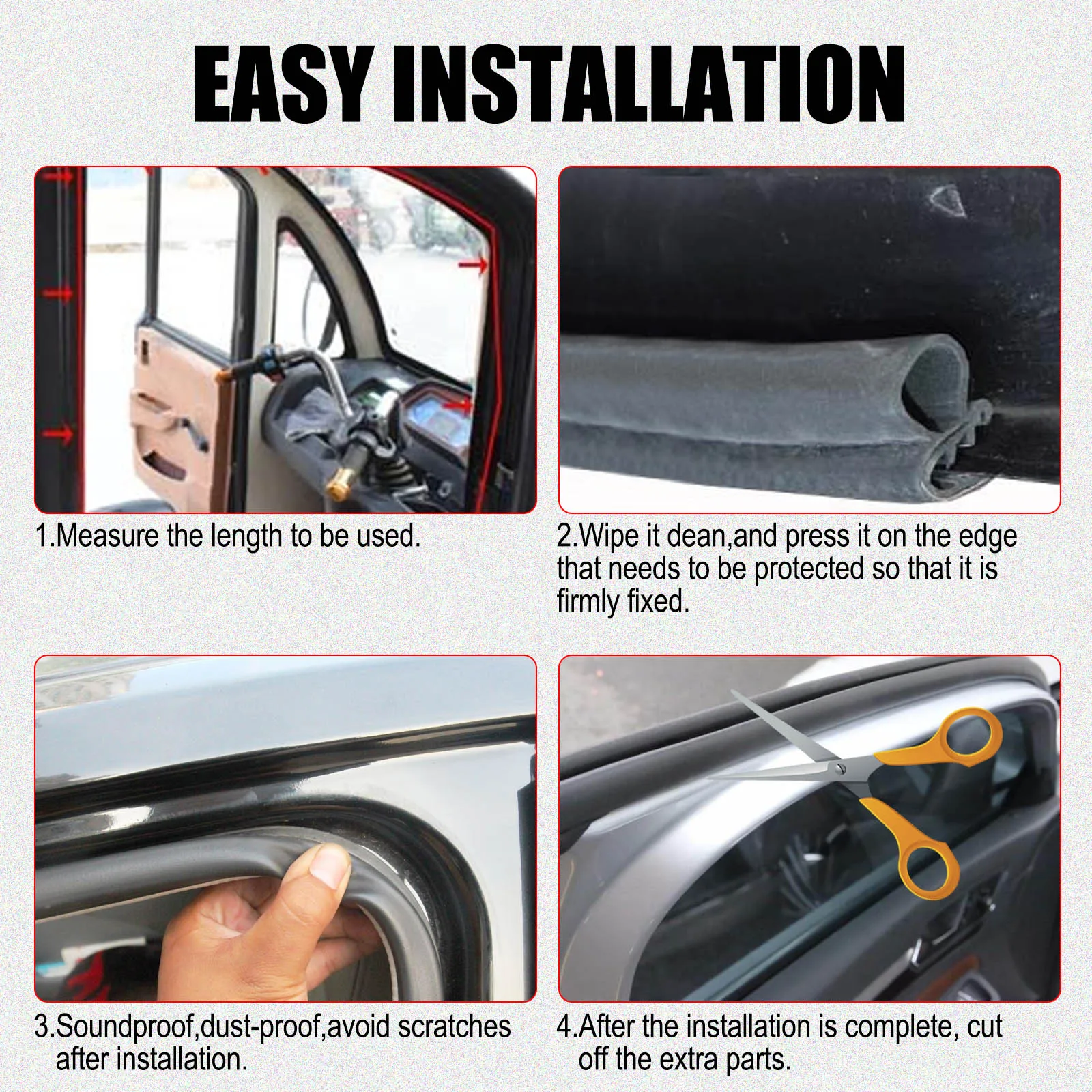 EASY INSTALLATION

1.Measure the length to be used.

2.Wipe it dean,and press it on the edge that needs to be protected so that it is firmly fixed.

3.Soundproof,dust-proof,avoid scratches after installation.

4.After the installation is complete, cut off the extra parts.