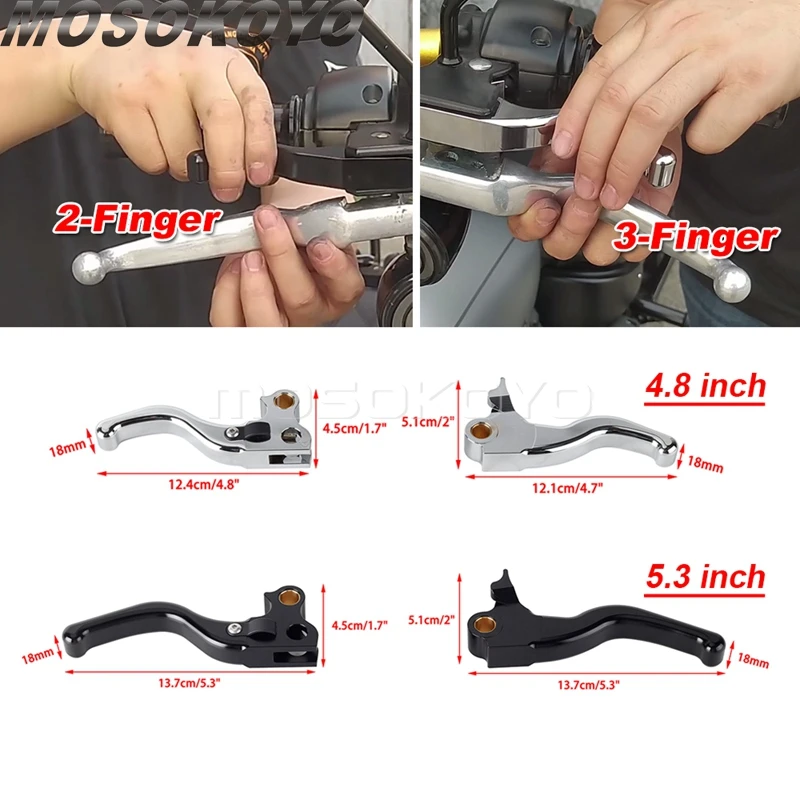 MOSOKOYO

2-Finger

3-Finger

MOSOKOYO

4.8 inch

18mm
4.5cm/1.7"
12.4cm/4.8"

5.1cm/2"
18mm
12.1cm/4.7"

5.3 inch

18mm
4.5cm/1.7"
13.7cm/5.3"

5.1cm/2"
18mm
13.7cm/5.3"