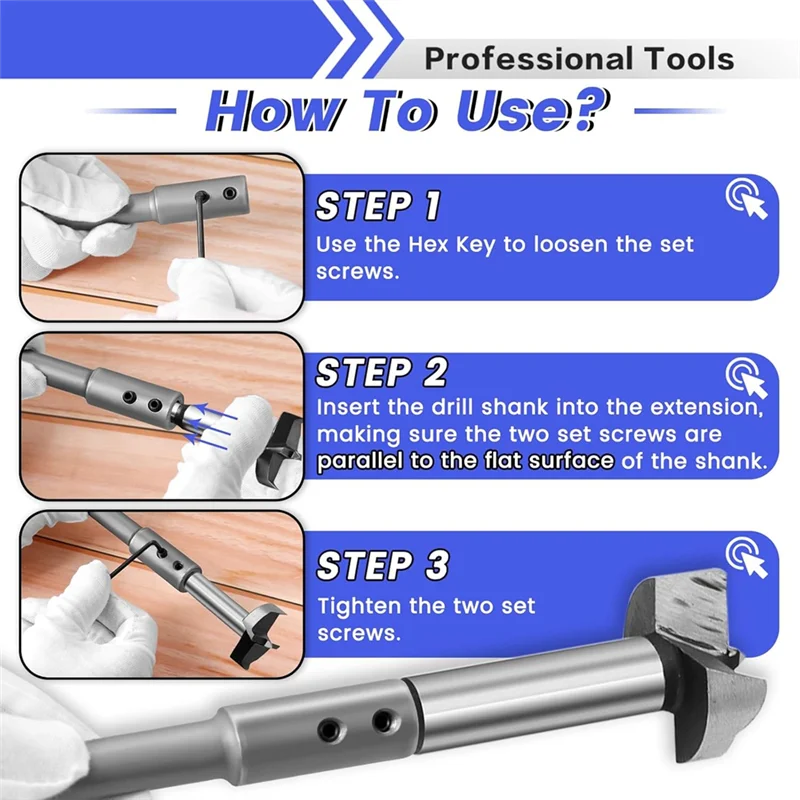 Professional Tools

How To Use?

STEP 1
Use the Hex Key to loosen the set screws.

STEP 2
Insert the drill shank into the extension, making sure the two set screws are parallel to the flat surface of the shank.

STEP 3
Tighten the two set screws.