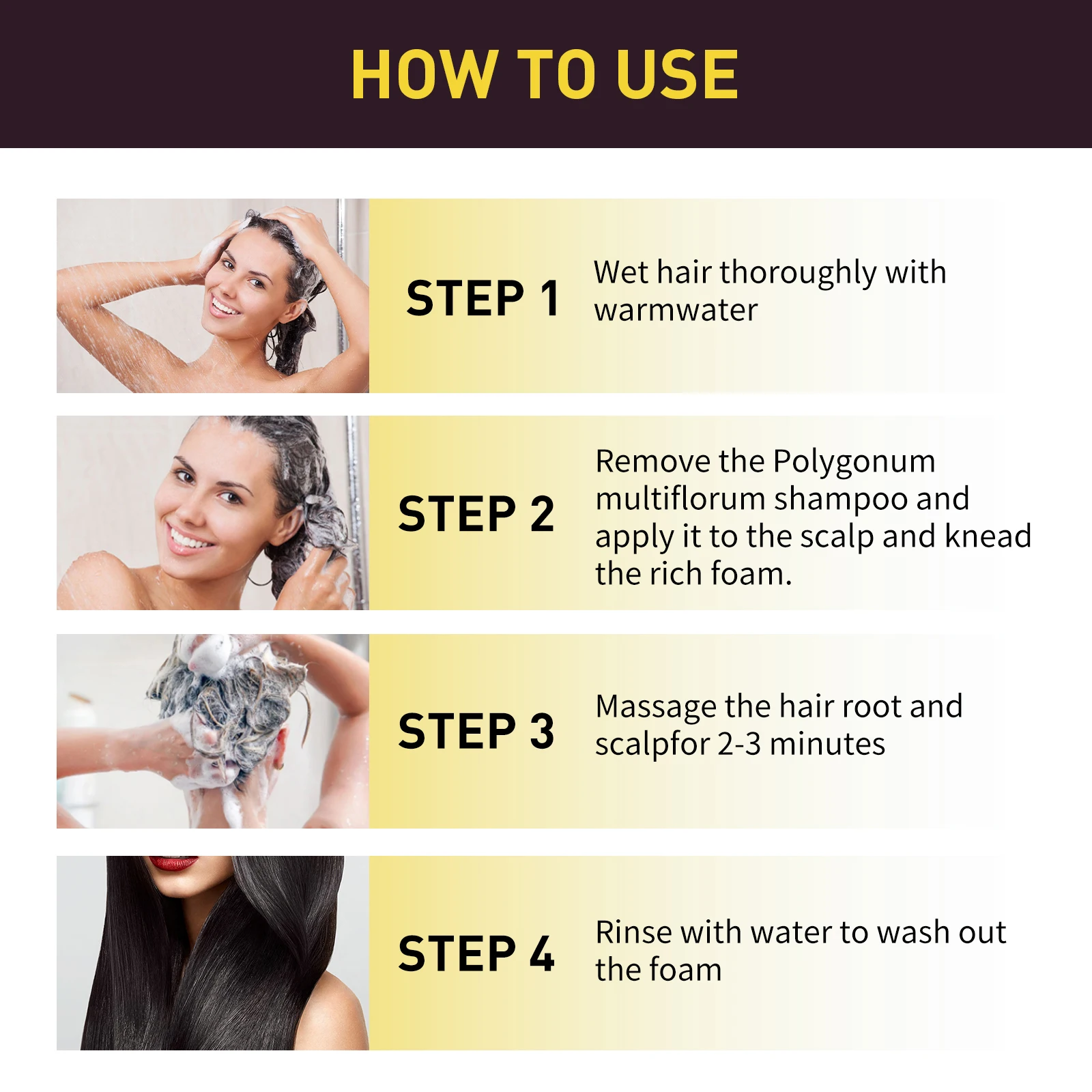 HOW TO USE

STEP 1

Wet hair thoroughly with warmwater

STEP 2

Remove the Polygonum multiflorum shampoo and apply it to the scalp and knead the rich foam.

STEP 3

Massage the hair root and scalpfor 2-3 minutes

STEP 4

Rinse with water to wash out the foam