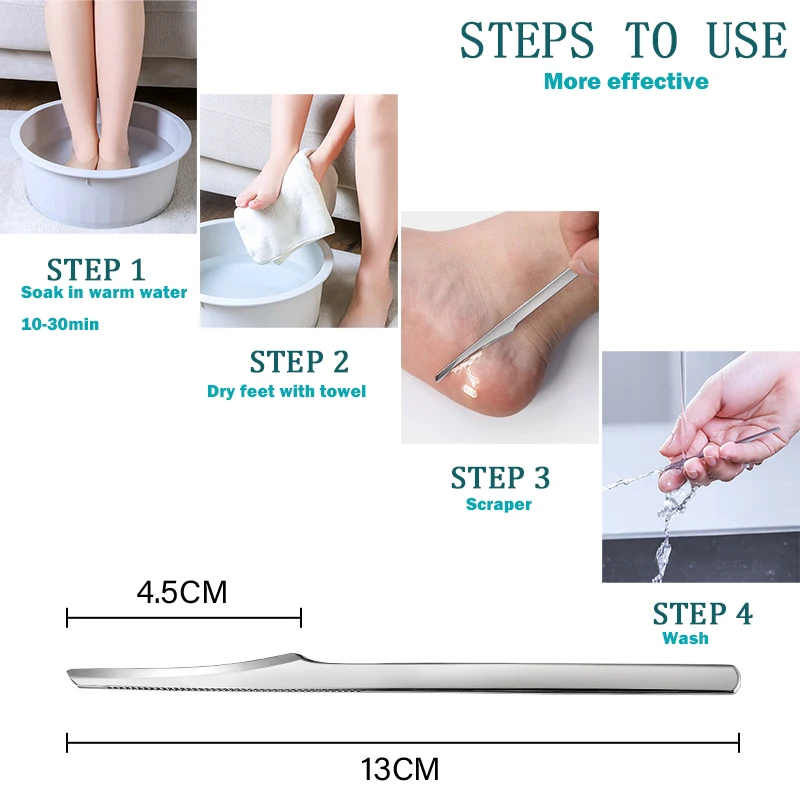 STEPS TO USE
More effective

STEP 1
Soak in warm water
10-30min

STEP 2
Dry feet with towel

STEP 3
Scraper

STEP 4
Wash

4.5CM

13CM