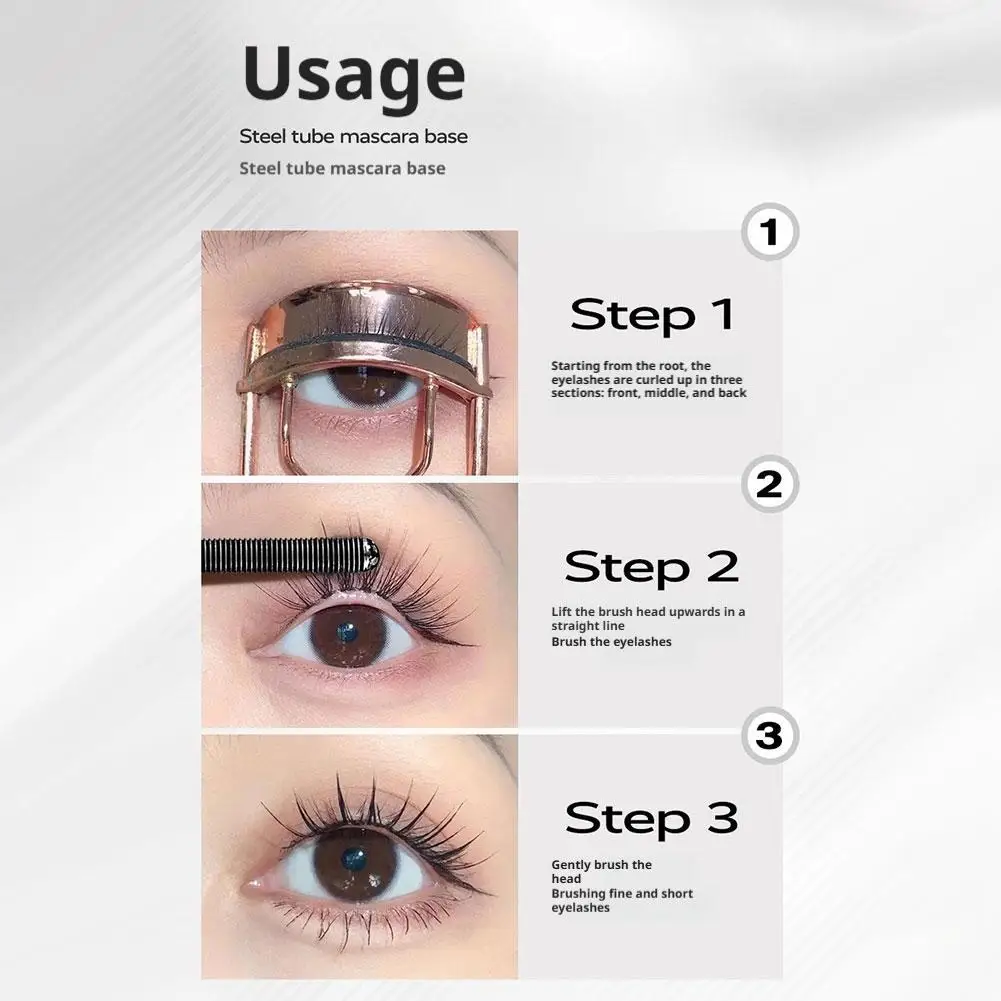 Usage

Steel tube mascara base

Steel tube mascara base

1

Step 1

Starting from the root, the eyelashes are curled up in three sections: front, middle, and back

2

Step 2

Lift the brush head upwards in a straight line
Brush the eyelashes

3

Step 3

Gently brush the head
Brushing fine and short eyelashes