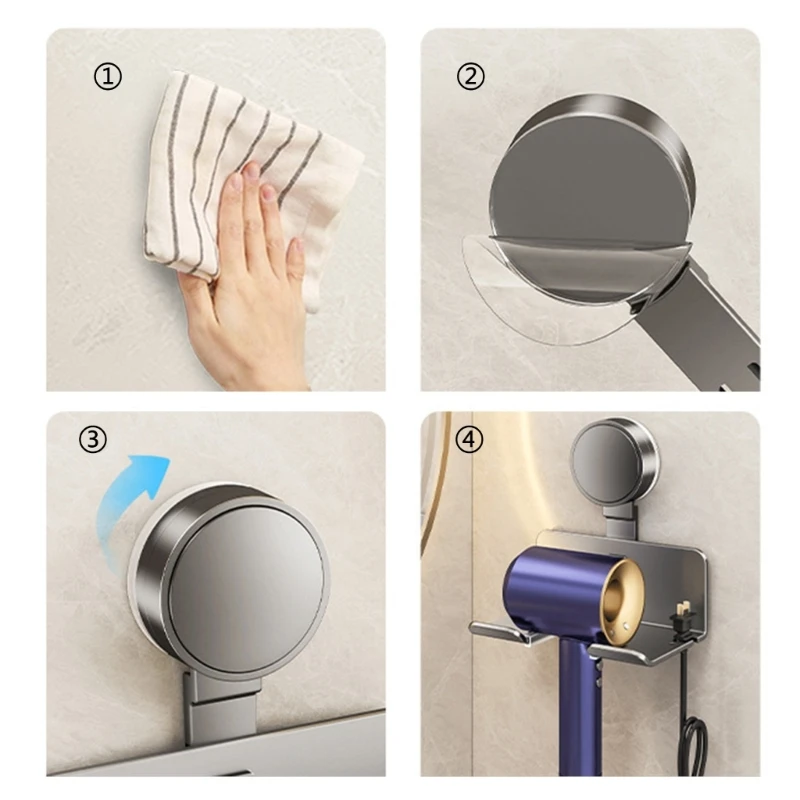 ①

②

③

④