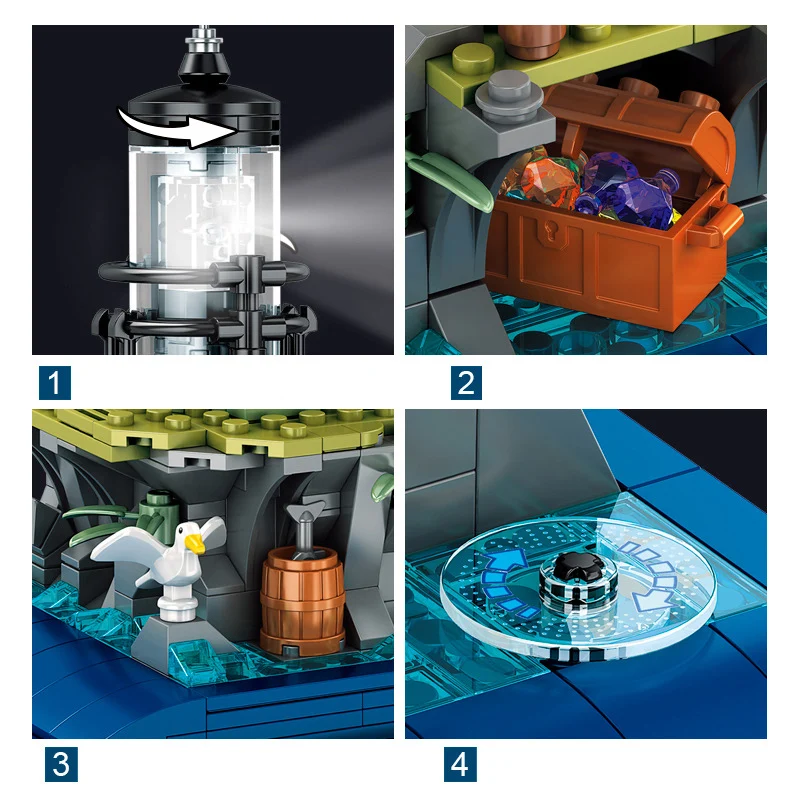 1

2

3

4