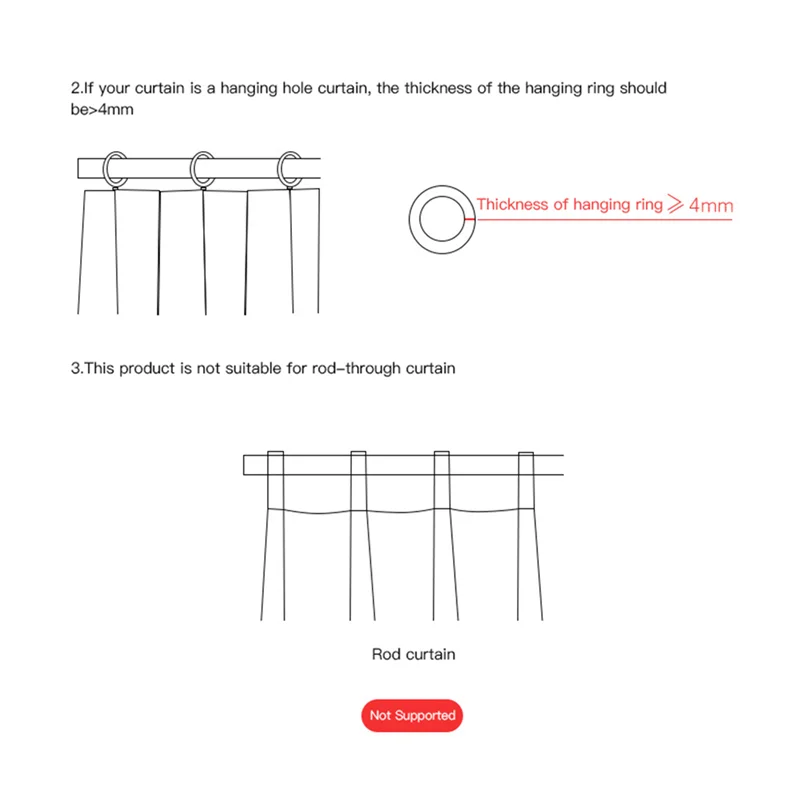 2.If your curtain is a hanging hole curtain, the thickness of the hanging ring should be>4mm

Thickness of hanging ring $\geqslant$ 4mm

3.This product is not suitable for rod–through curtain

Rod curtain

Not Supported