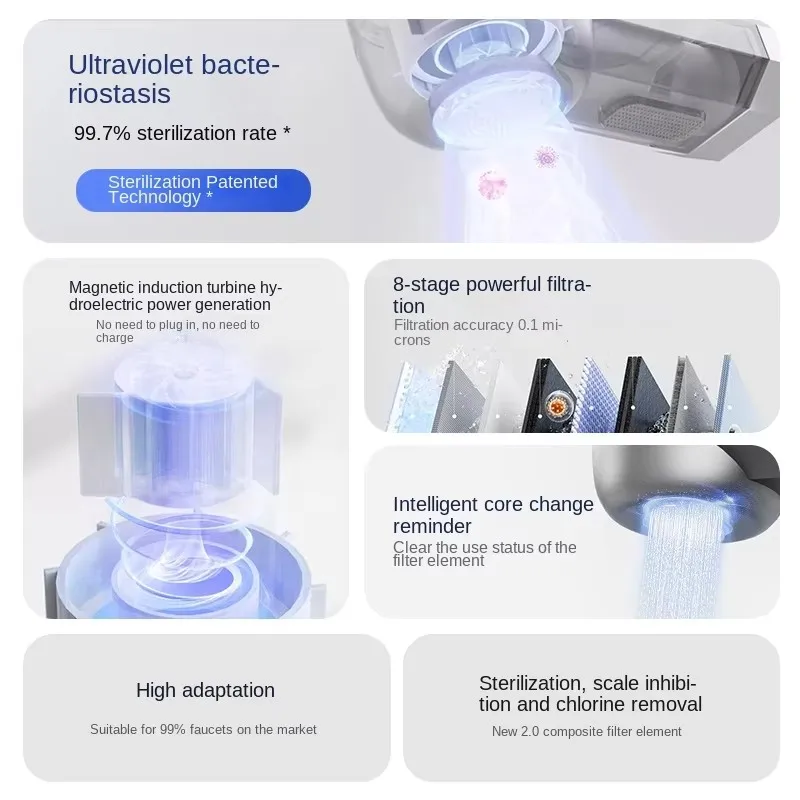 Ultraviolet bacteriostasis

99.7% sterilization rate *

Sterilization Patented Technology *

Magnetic induction turbine hydroelectric power generation

No need to plug in, no need to charge

8-stage powerful filtration

Filtration accuracy 0.1 microns

Intelligent core change reminder

Clear the use status of the filter element

High adaptation

Suitable for 99% faucets on the market

Sterilization, scale inhibition and chlorine removal

New 2.0 composite filter element