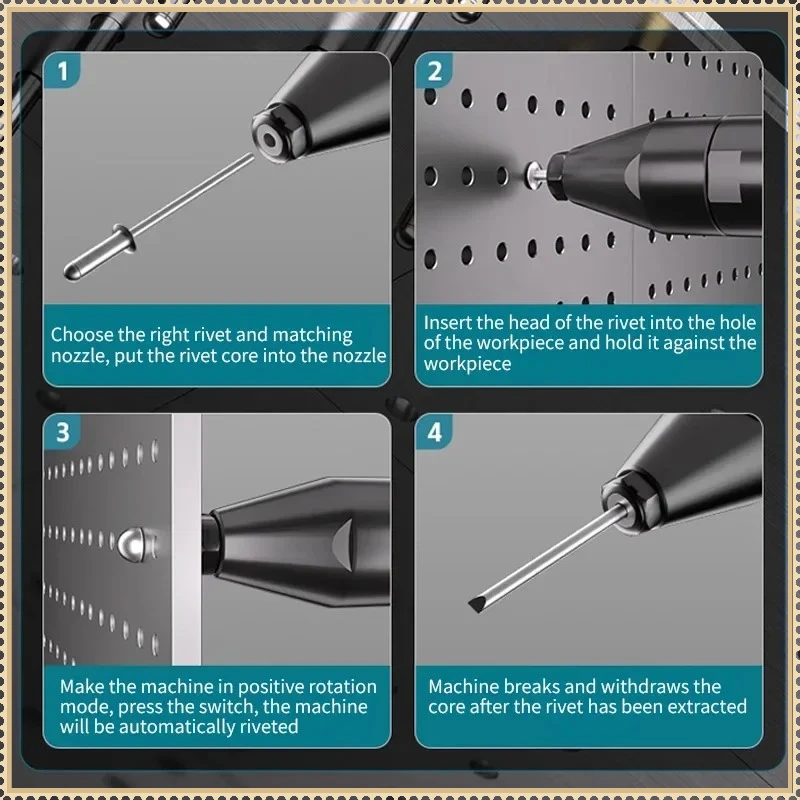 1

Choose the right rivet and matching nozzle, put the rivet core into the nozzle

2

Insert the head of the rivet into the hole of the workpiece and hold it against the workpiece

3

Make the machine in positive rotation mode, press the switch, the machine will be automatically riveted

4

Machine breaks and withdraws the core after the rivet has been extracted