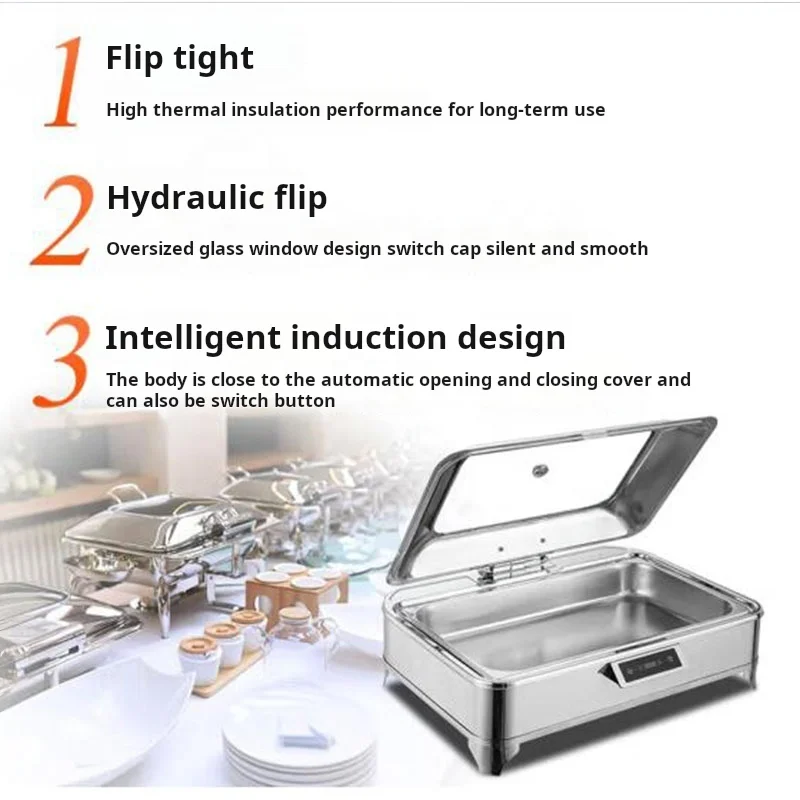 1 Flip tight

High thermal insulation performance for long-term use

2 Hydraulic flip

Oversized glass window design switch cap silent and smooth

3 Intelligent induction design

The body is close to the automatic opening and closing cover and can also be switch button