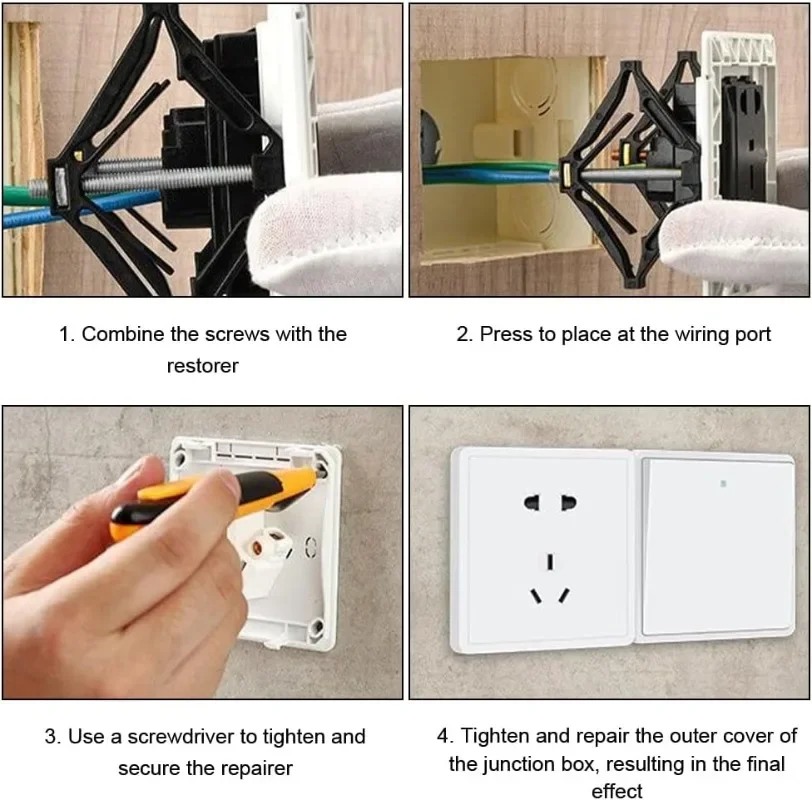 1. Combine the screws with the restorer

2. Press to place at the wiring port

3. Use a screwdriver to tighten and secure the repairer

4. Tighten and repair the outer cover of the junction box, resulting in the final effect