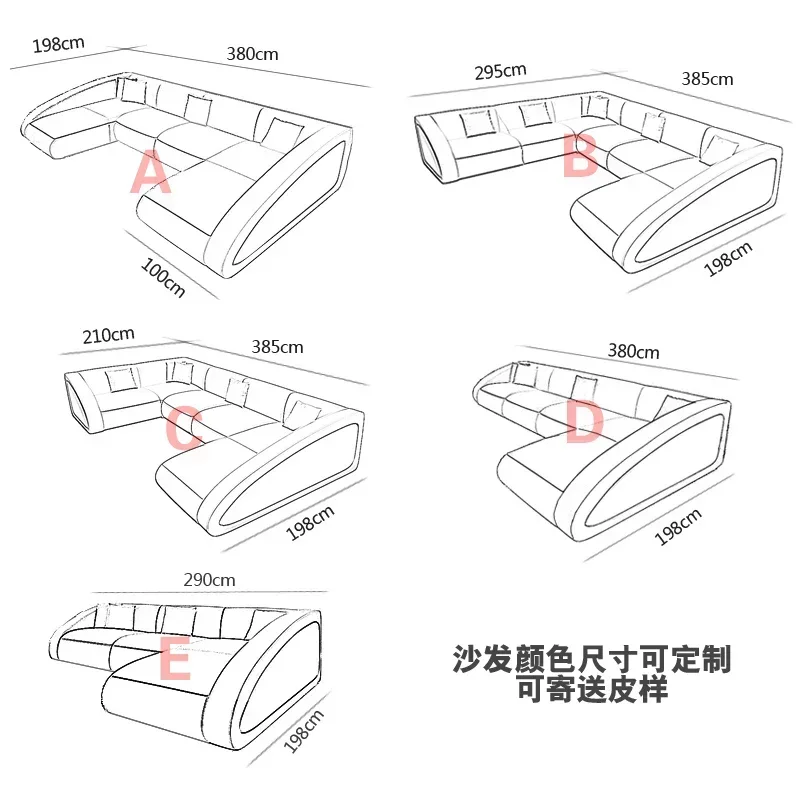 198cm
380cm
A
100cm

295cm
385cm
B
198cm

210cm
385cm
C
198cm

380cm
D
198cm

290cm
E
198cm

沙发颜色尺寸可定制
可寄送皮样