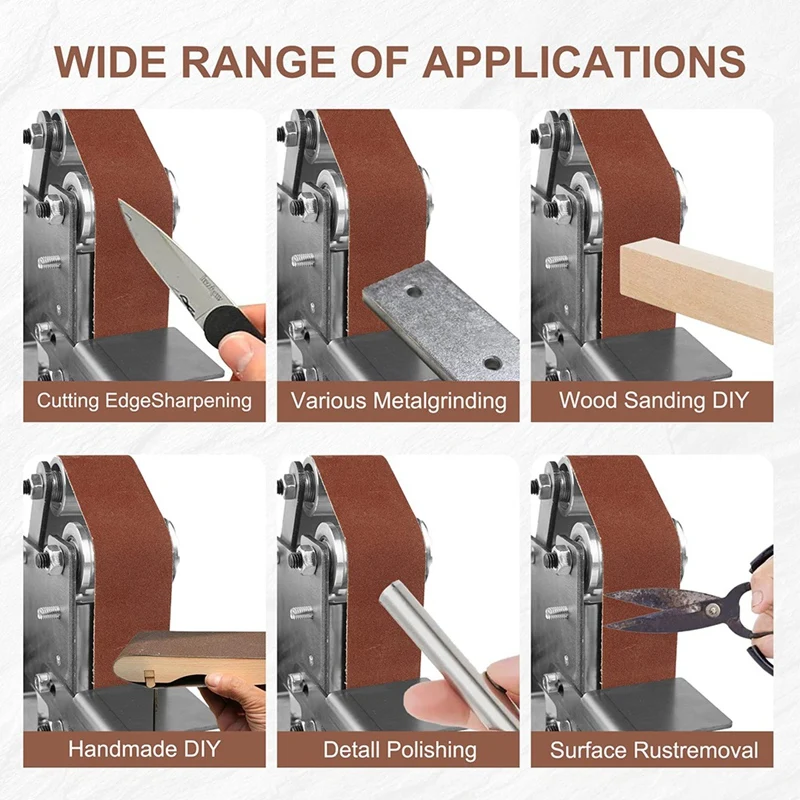 WIDE RANGE OF APPLICATIONS

Cutting EdgeSharpening

Various Metalgrinding

Wood Sanding DIY

Handmade DIY

Detall Polishing

Surface Rustremoval