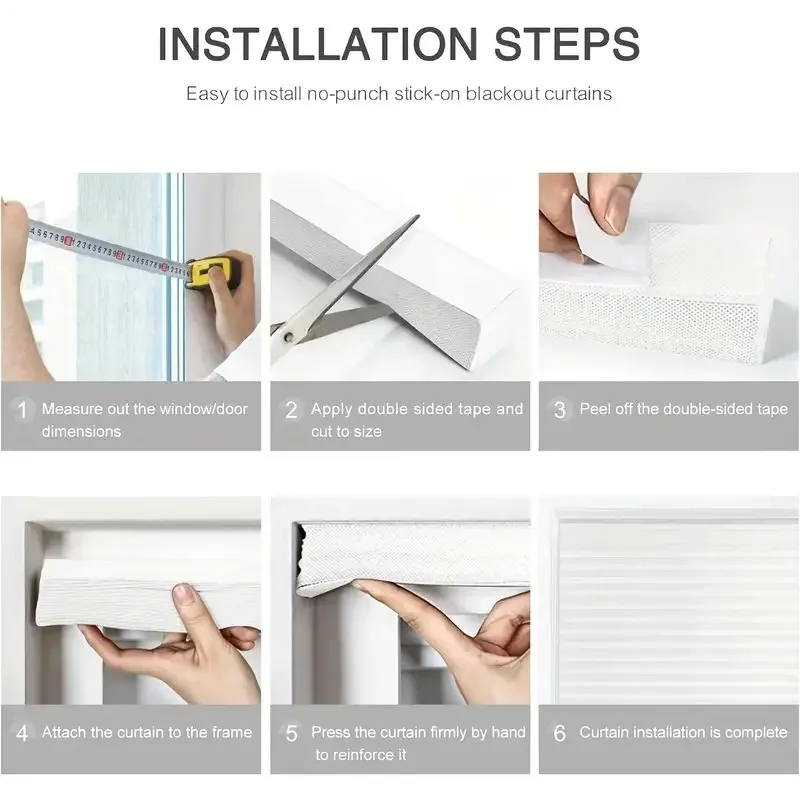 INSTALLATION STEPS

Easy to install no-punch stick-on blackout curtains

1 Measure out the window/door dimensions

2 Apply double sided tape and cut to size

3 Peel off the double-sided tape

4 Attach the curtain to the frame

5 Press the curtain firmly by hand to reinforce it

6 Curtain installation is complete