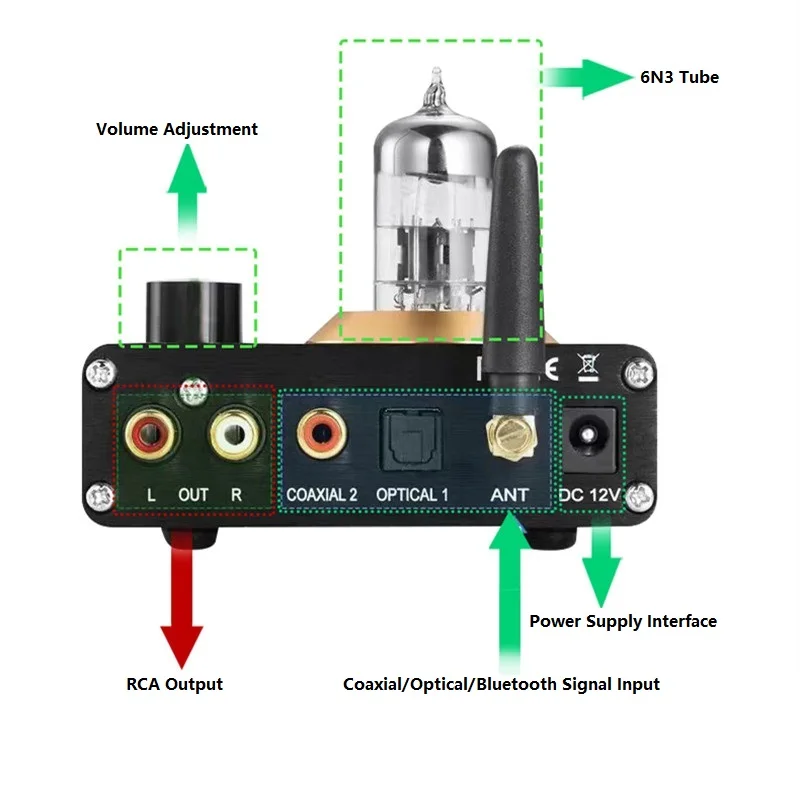 6N3 Tube

Volume Adjustment

L OUT R

COAXIAL 2 OPTICAL 1 ANT

DC 12V

Power Supply Interface

RCA Output

Coaxial/Optical/Bluetooth Signal Input