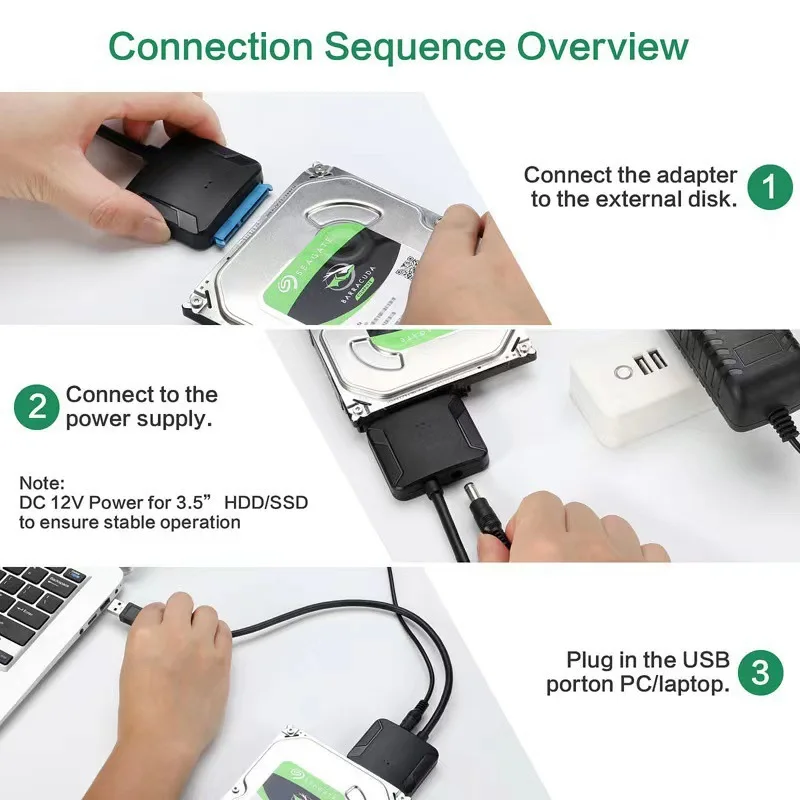 Connection Sequence Overview

Connect the adapter to the external disk. 1

SEAGATE
BARRACUDA

2 Connect to the power supply.

Note:
DC 12V Power for 3.5” HDD/SSD to ensure stable operation

Plug in the USB porton PC/laptop. 3