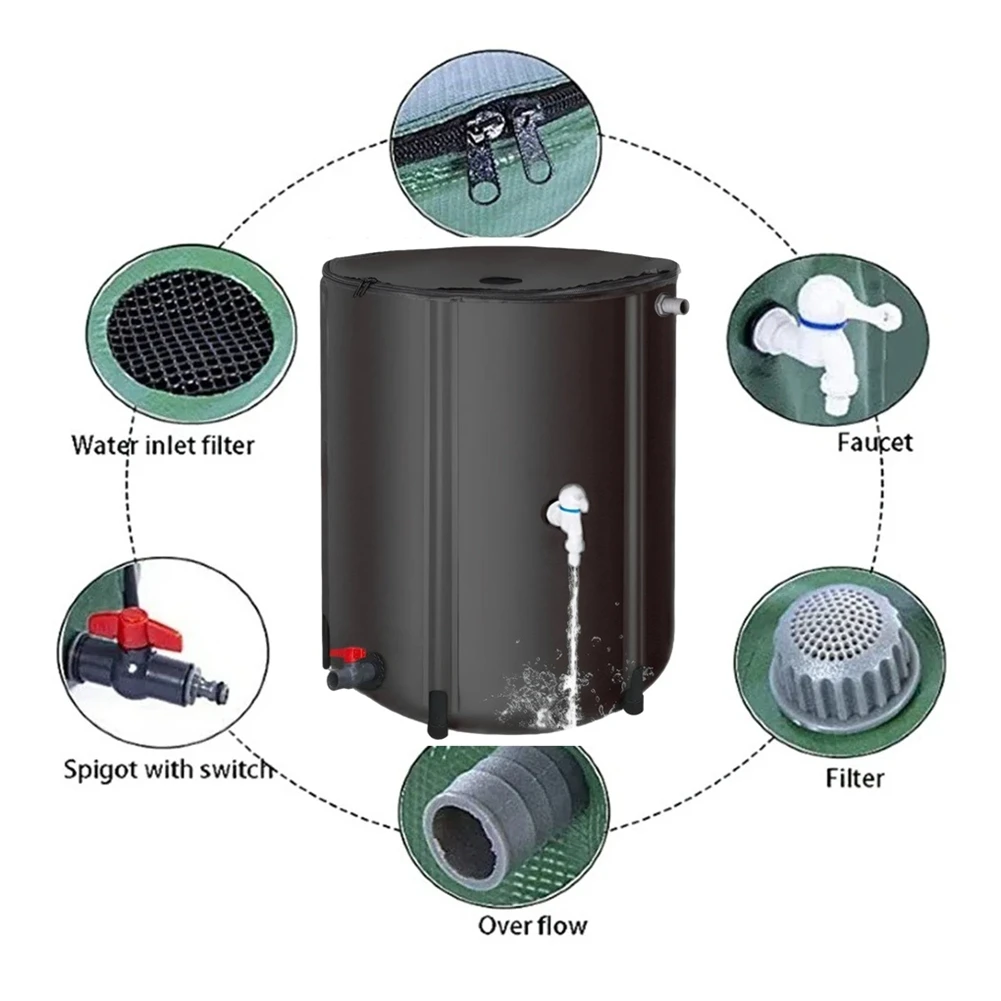 Water inlet filter

Faucet

Spigot with switch

Filter

Over flow