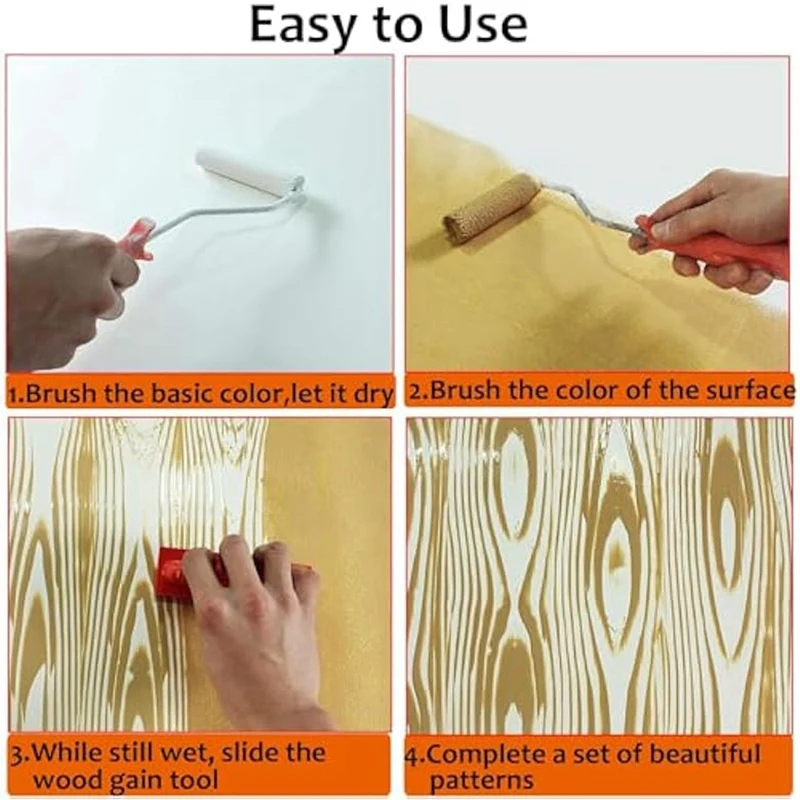 Easy to Use

1.Brush the basic color,let it dry

2.Brush the color of the surface

3.While still wet, slide the wood gain tool

4.Complete a set of beautiful patterns