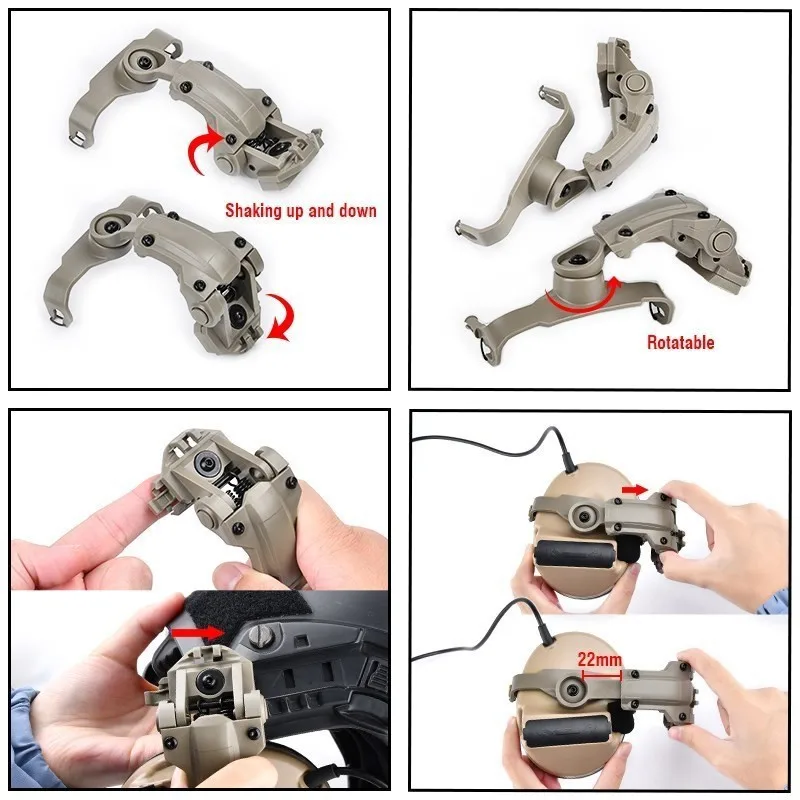 Shaking up and down

Rotatable

22mm