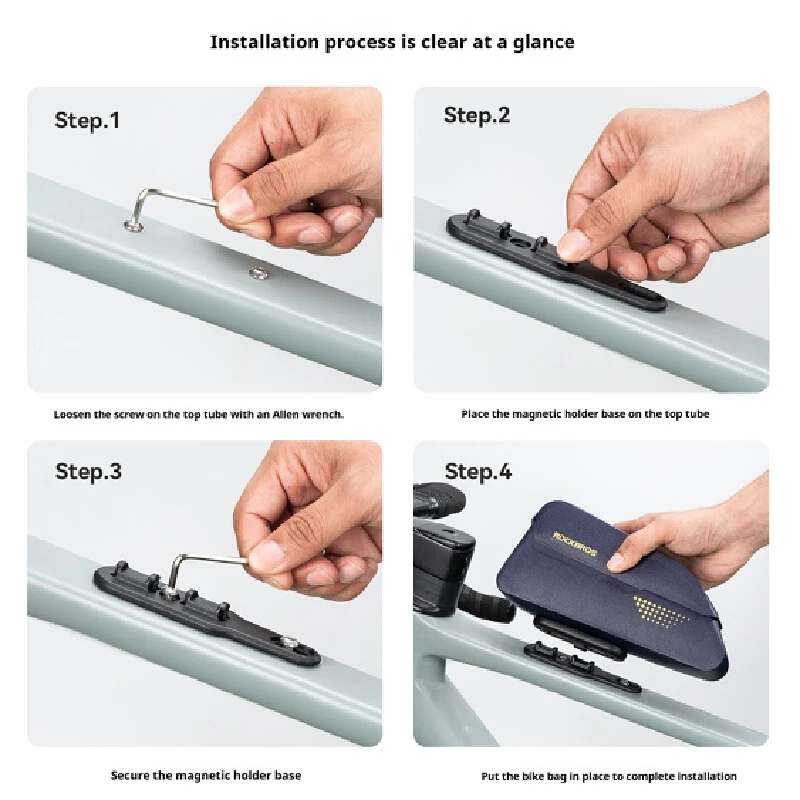 Installation process is clear at a glance

Step.1

Loosen the screw on the top tube with an Allen wrench.

Step.2

Place the magnetic holder base on the top tube

Step.3

Secure the magnetic holder base

Step.4

ROCKBROS

Put the bike bag in place to complete installation