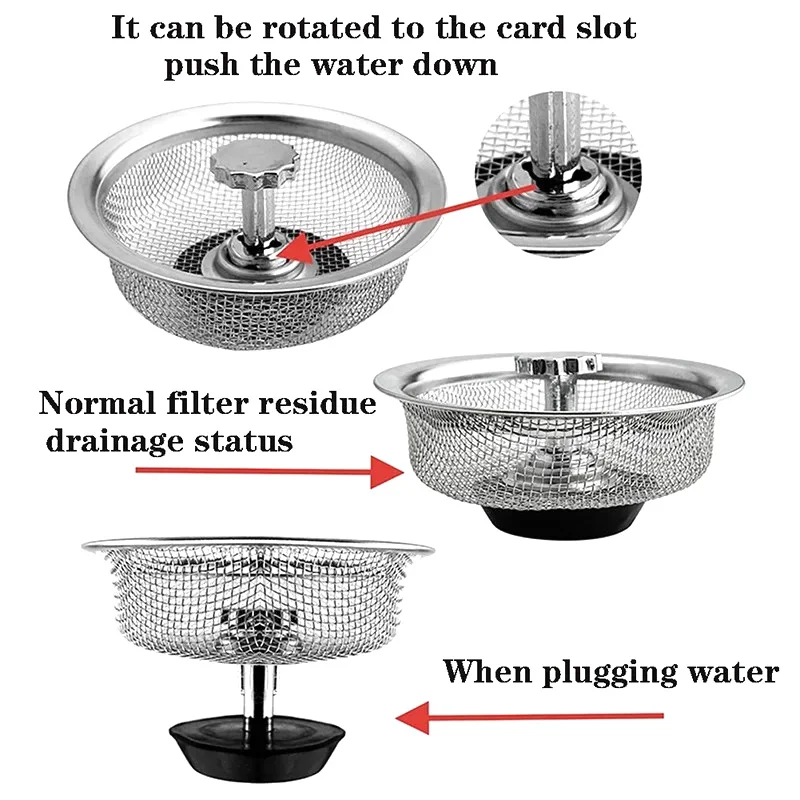 It can be rotated to the card slot push the water down

Normal filter residue drainage status

When plugging water