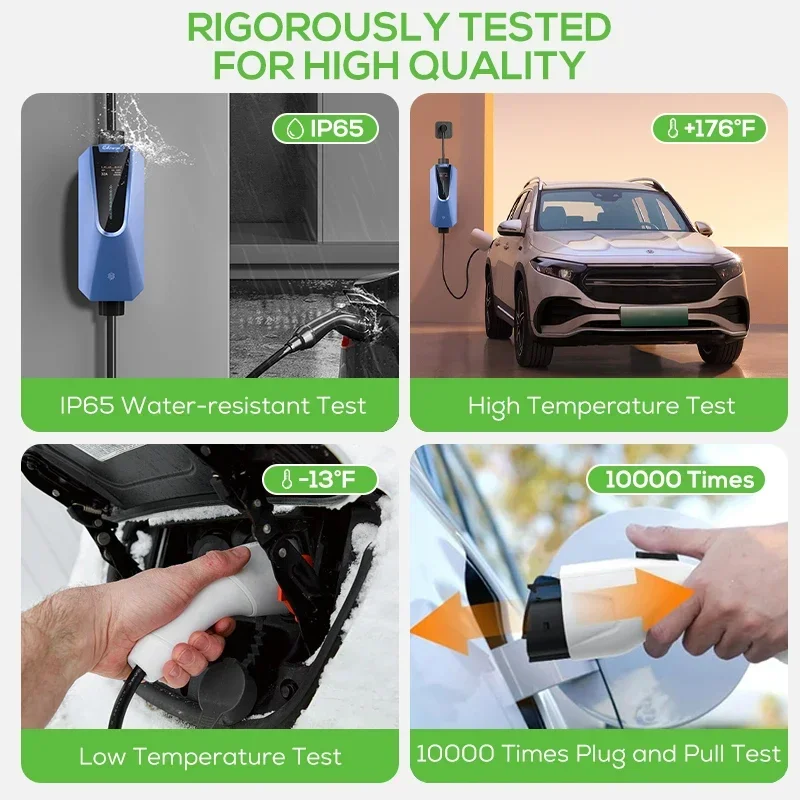 RIGOROUSLY TESTED FOR HIGH QUALITY

IP65

IP65 Water-resistant Test

+176°F

High Temperature Test

-13°F

Low Temperature Test

10000 Times

10000 Times Plug and Pull Test