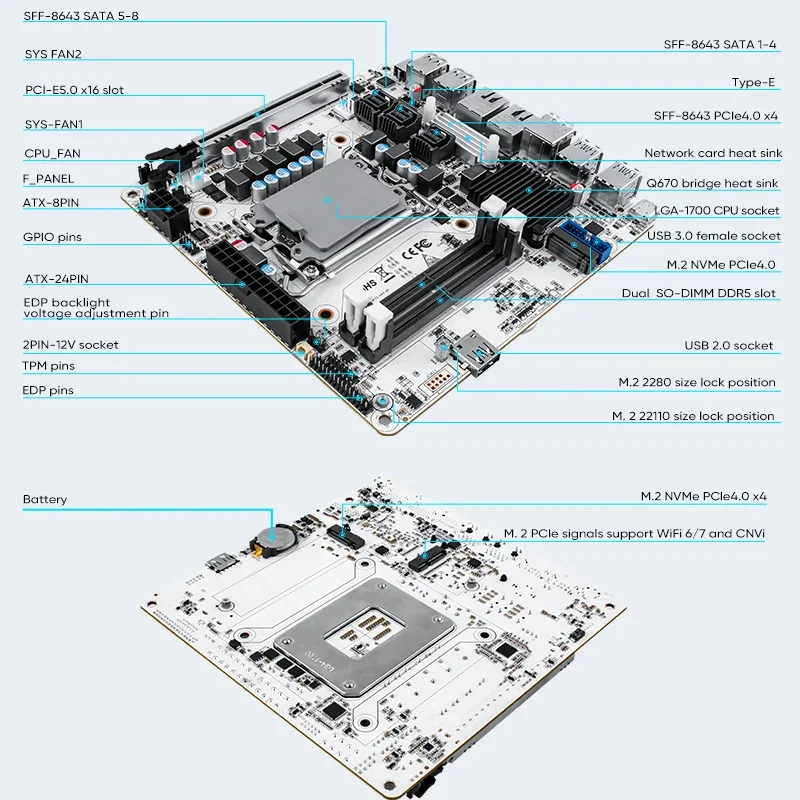 SFF-8643 SATA 5-8
SYS FAN2
PCI-E5.0 x16 slot
SYS-FAN1
CPU_FAN
F_PANEL
ATX-8PIN
GPIO pins
ATX-24PIN
EDP backlight voltage adjustment pin
2PIN-12V socket
TPM pins
EDP pins

SFF-8643 SATA 1-4
Type-E
SFF-8643 PCIe4.0 x4
Network card heat sink
Q670 bridge heat sink
LGA-1700 CPU socket
USB 3.0 female socket
M.2 NVMe PCIe4.0
Dual SO-DIMM DDR5 slot
USB 2.0 socket
M.2 2280 size lock position
M. 2 22110 size lock position

Battery
M.2 NVMe PCIe4.0 x4
M. 2 PCIe signals support WiFi 6/7 and CNVi